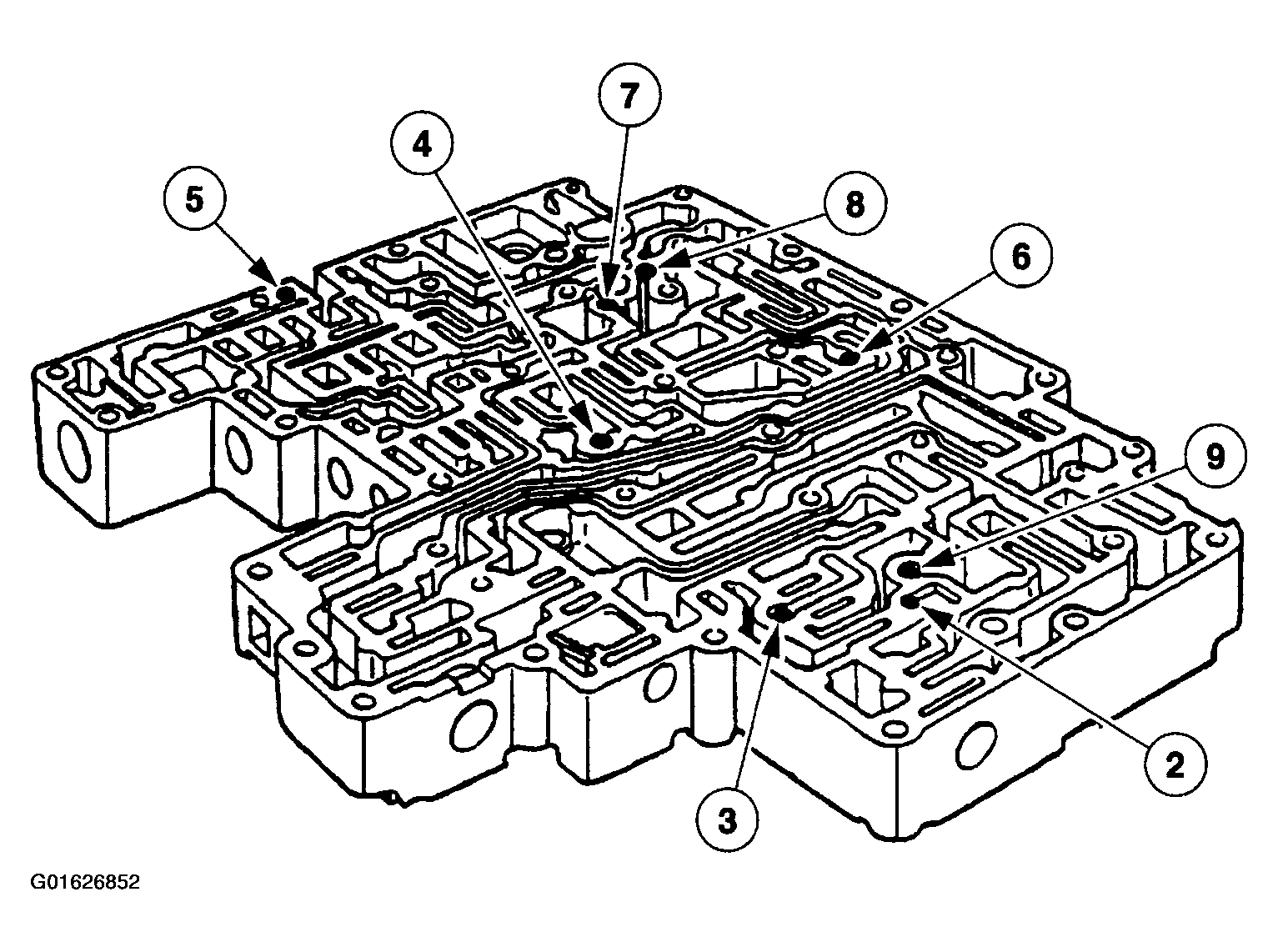 7
4
5
8
6
9
2
3
G01626852