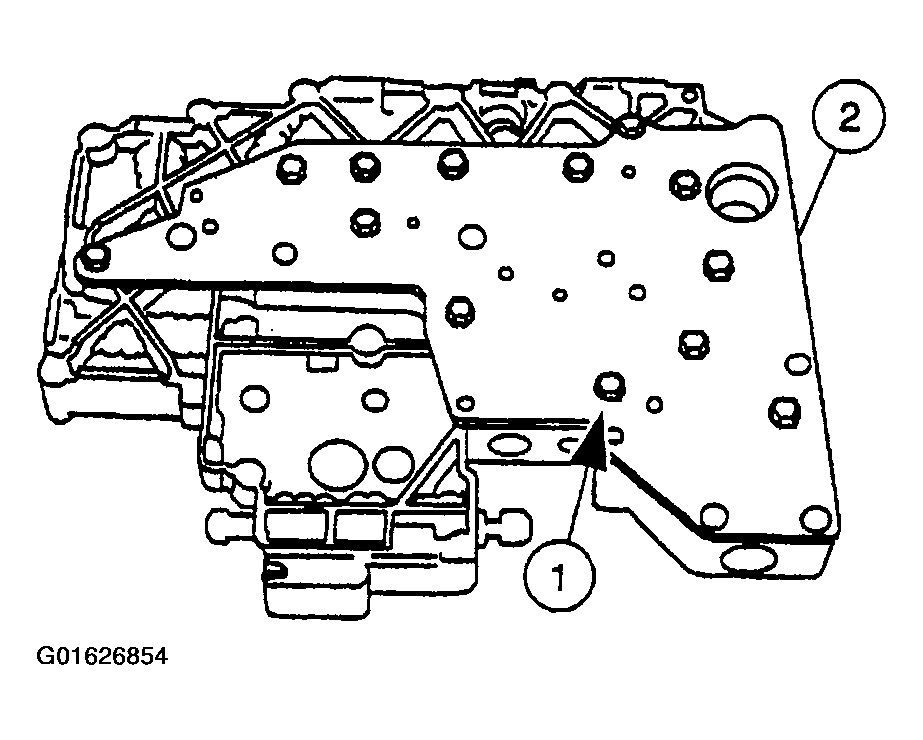 2
1
G01626854