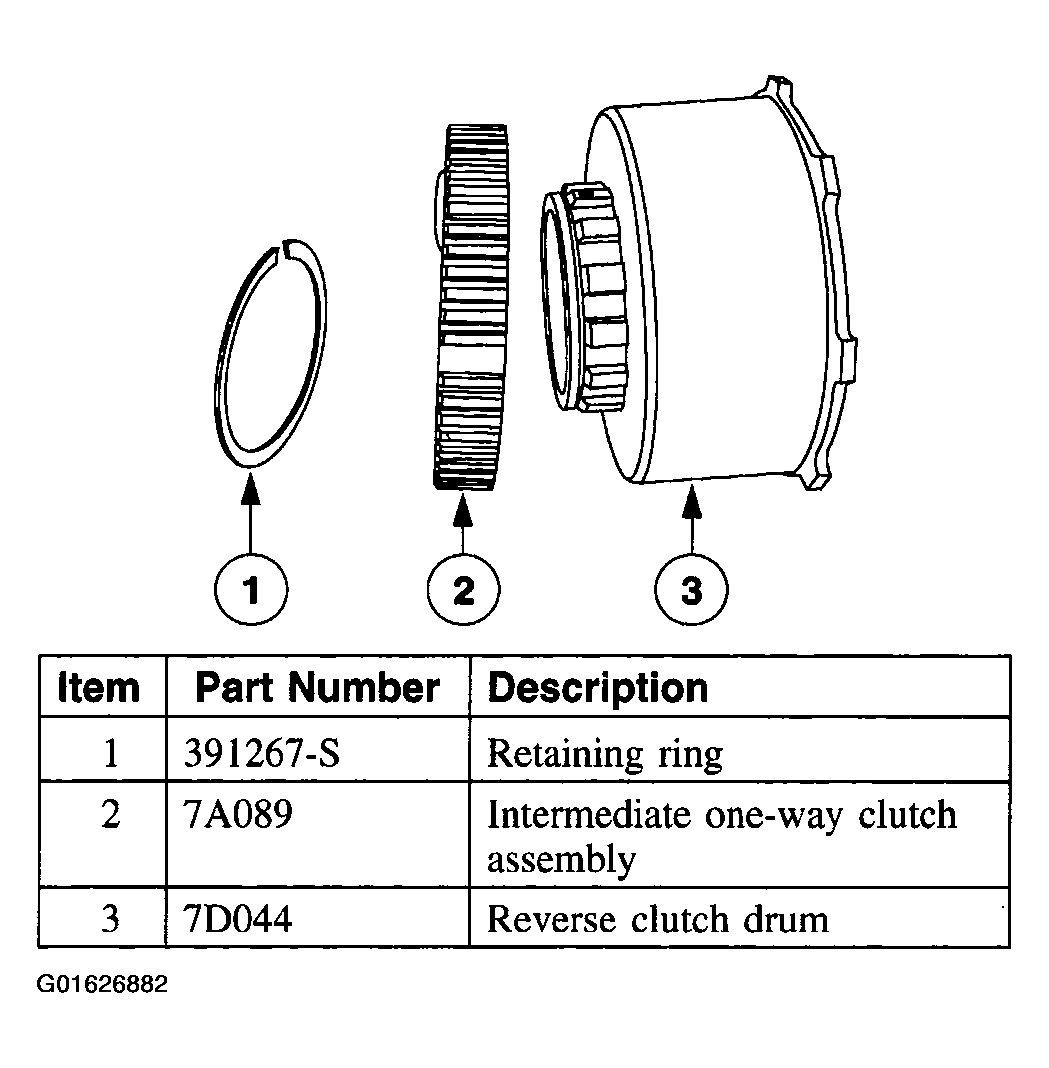 1
2
3

| Item | Part Number | Description |
|---|---|---|
| 1 | 391267-S | Retaining ring |
| 2 | 7A089 | Intermediate one-way clutch assembly |
| 3 | 7D044 | Reverse clutch drum |

G01626882