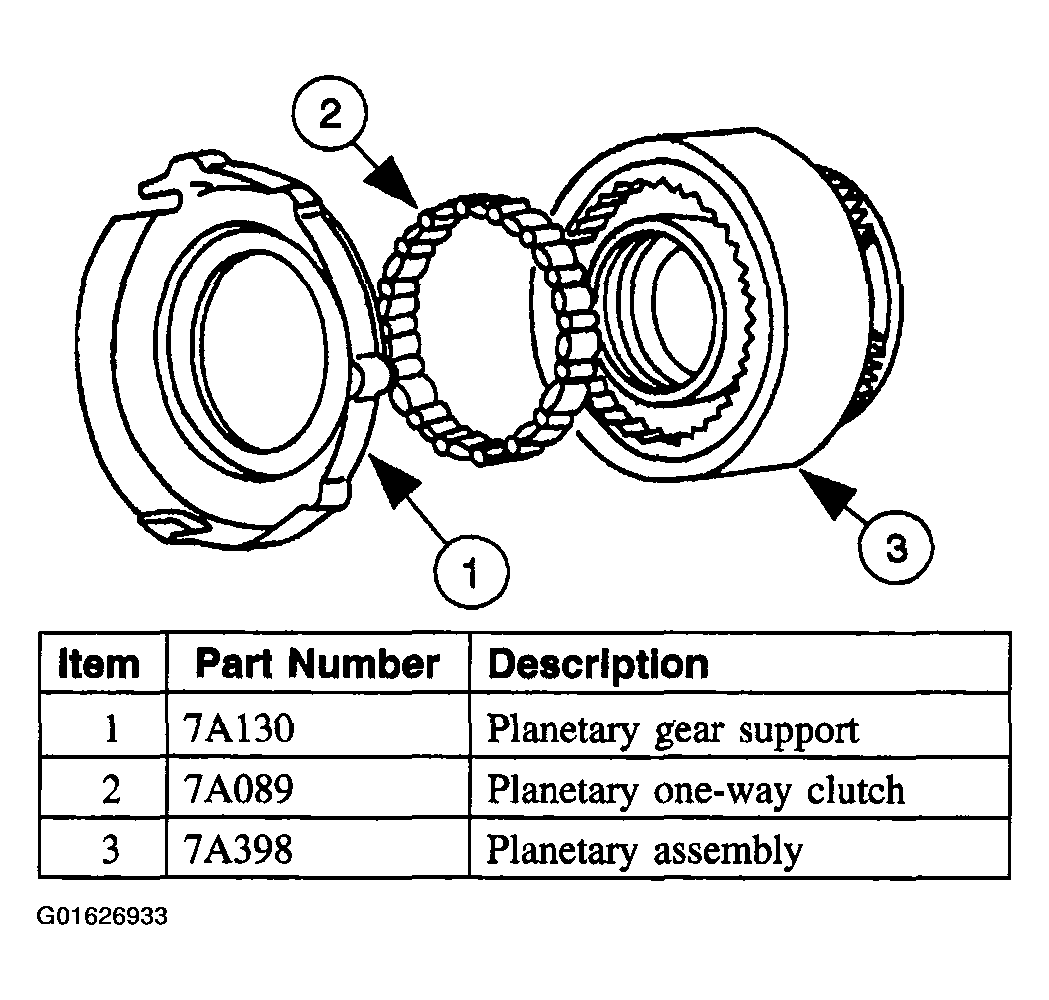 2

1

3

| Item | Part Number | Description |
|---|---|---|
| 1 | 7A130 | Planetary gear support |
| 2 | 7A089 | Planetary one-way clutch |
| 3 | 7A398 | Planetary assembly |

G01626933