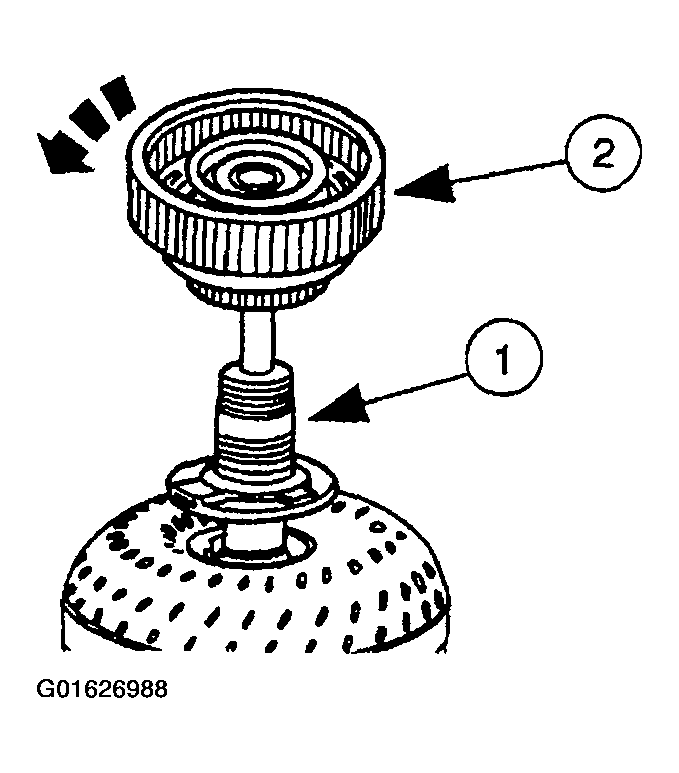 2

1

G01626988