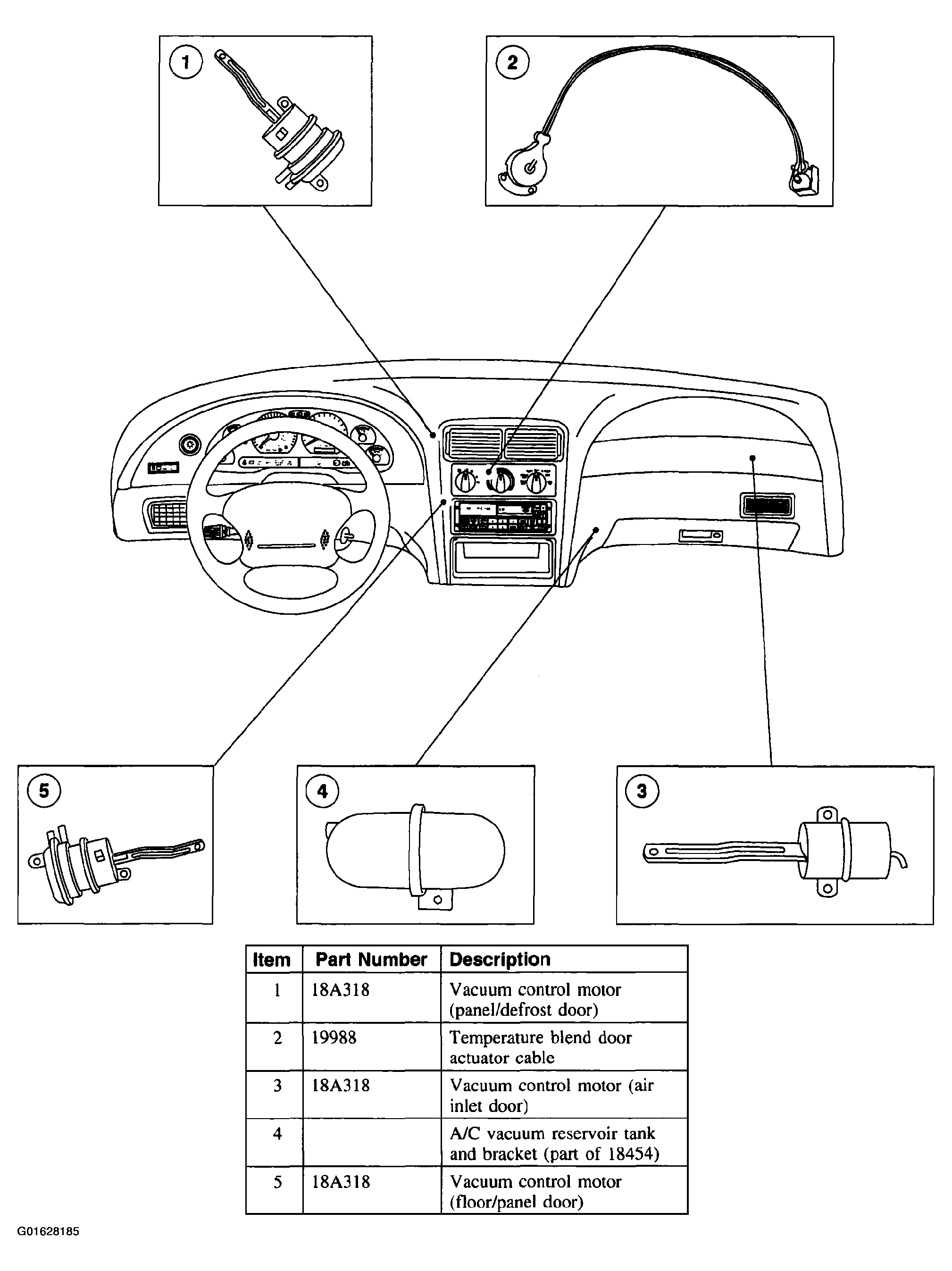 1

2

5

4

3

| Item | Part Number | Description |
|---|---|---|
| 1 | 18A318 | Vacuum control motor (panel/defrost door) |
| 2 | 19988 | Temperature blend door actuator cable |
| 3 | 18A318 | Vacuum control motor (air inlet door) |
| 4 | | A/C vacuum reservoir tank and bracket (part of 18454) |
| 5 | 18A318 | Vacuum control motor (floor/panel door) |

G01628185