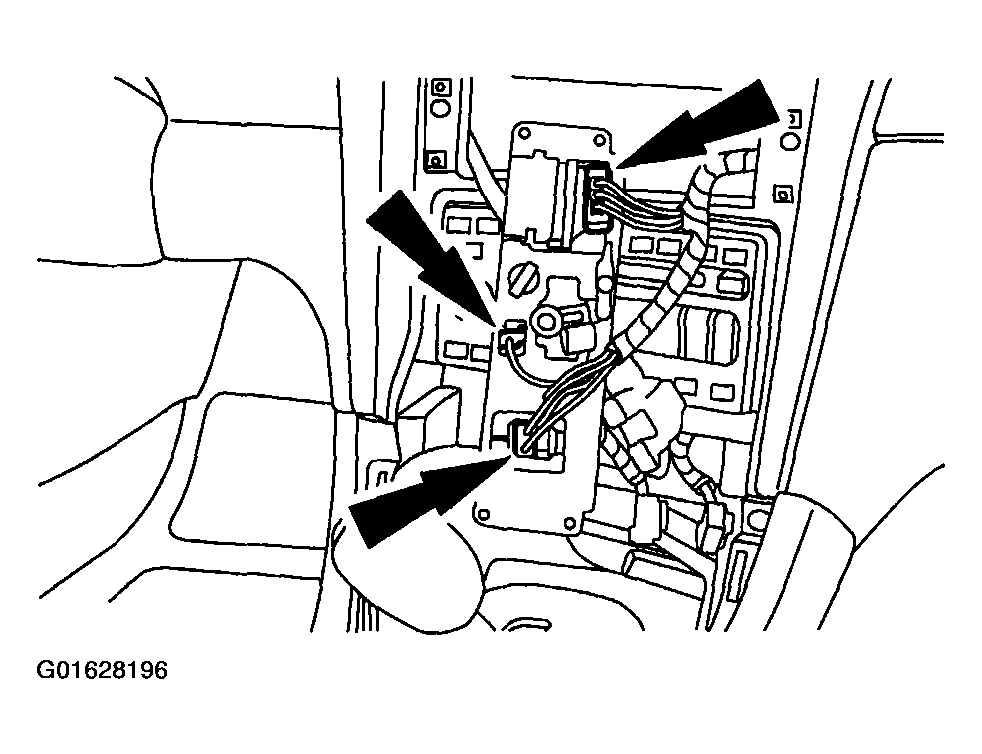 G01628196