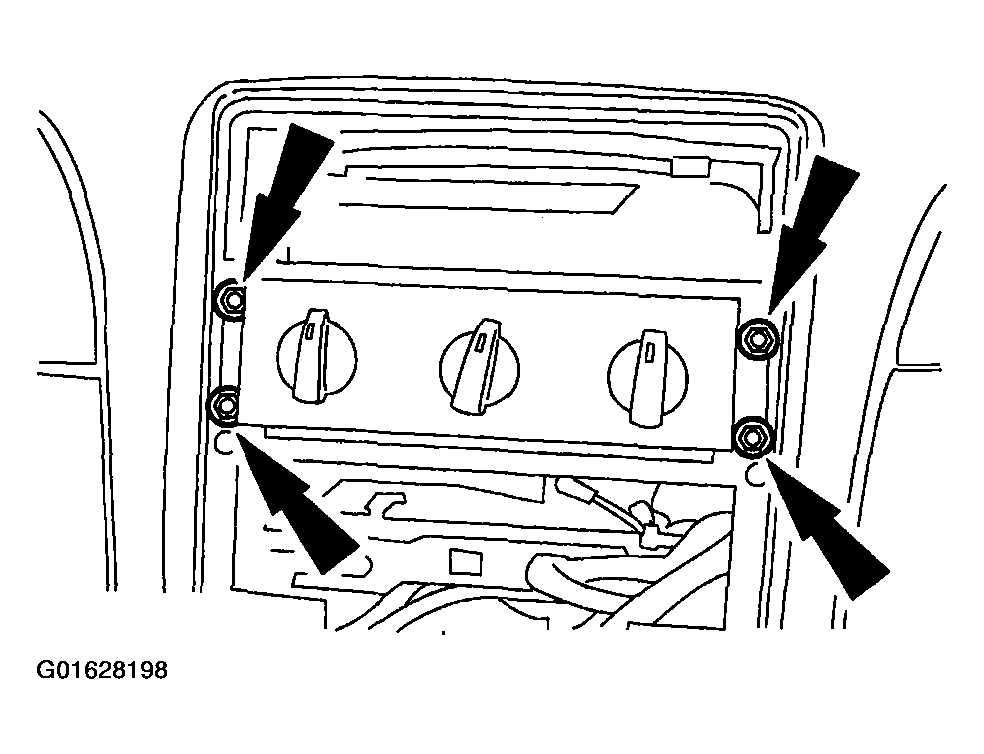 G01628198