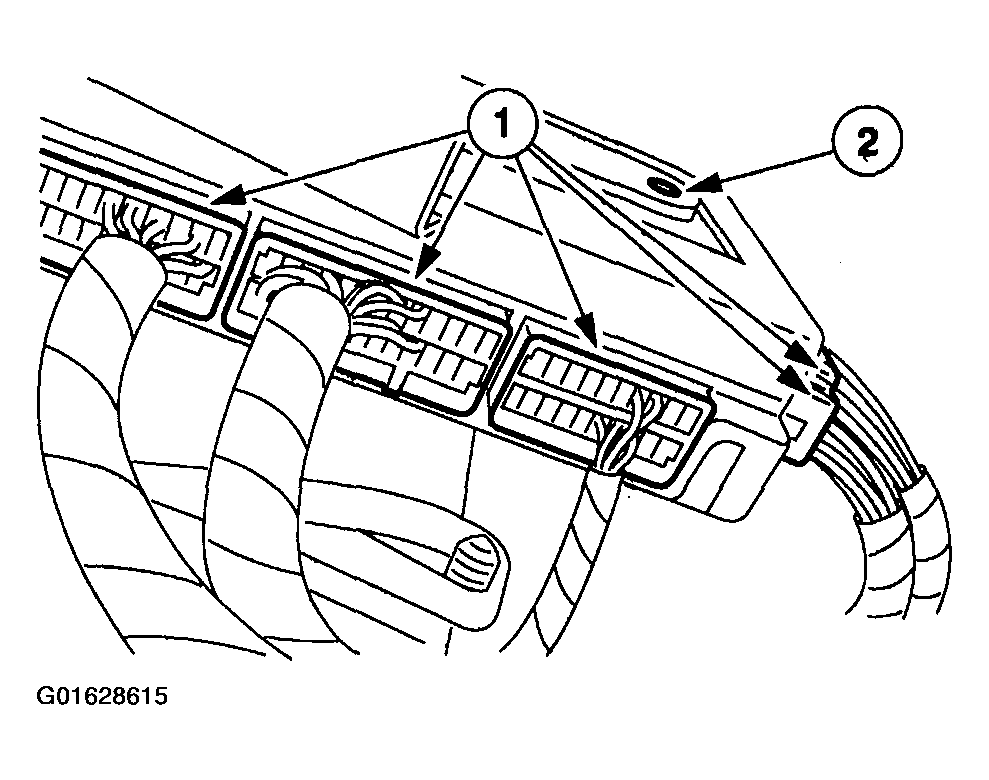 1
2
G01628615