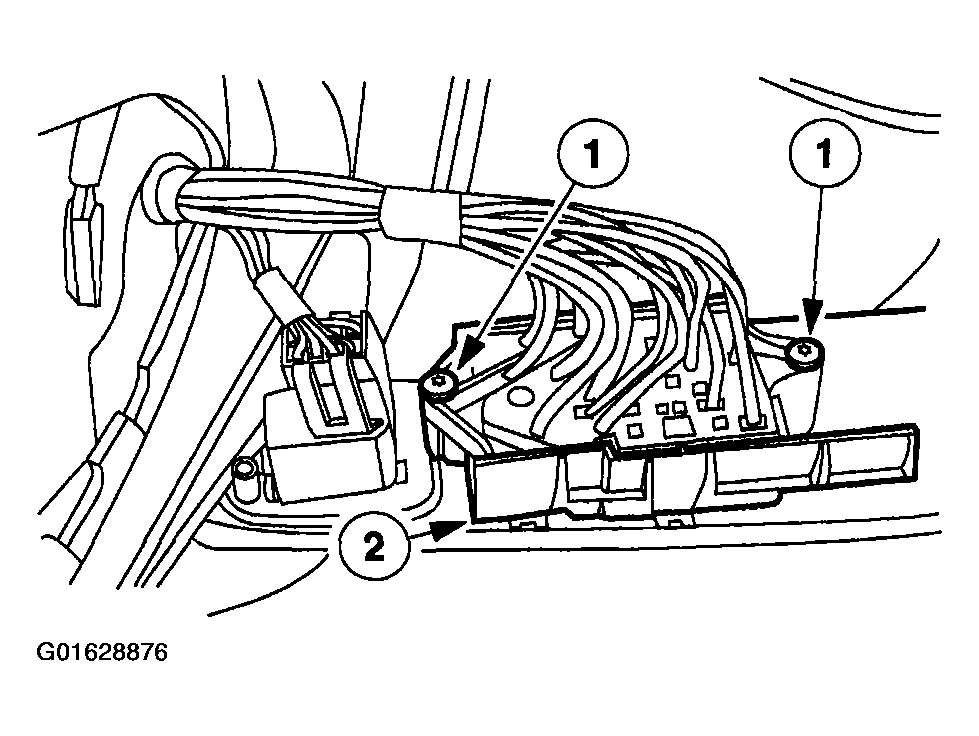 1
1
2
G01628876