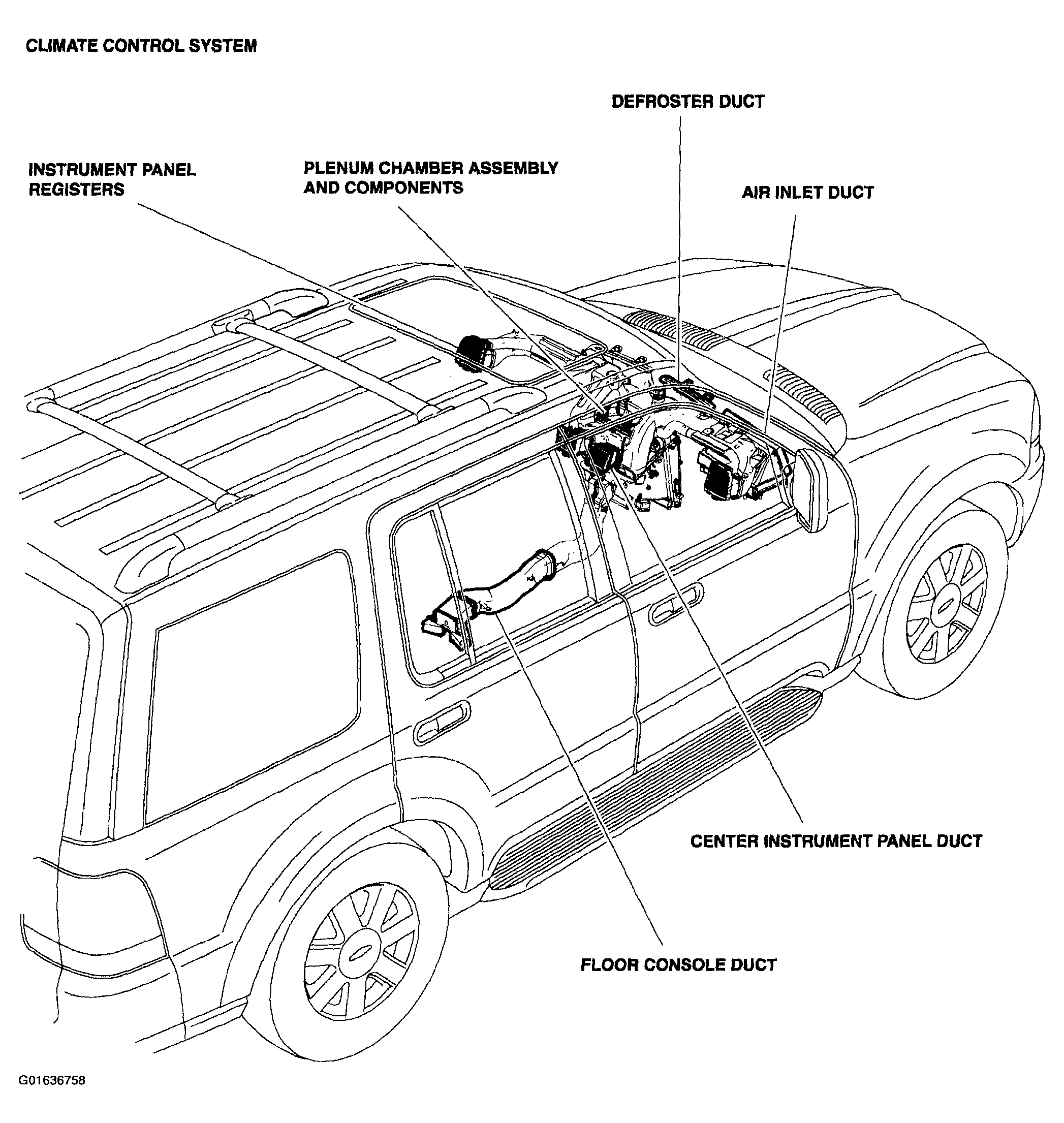 CLIMATE CONTROL SYSTEM

DEFROSTER DUCT

INSTRUMENT PANEL REGISTERS

PLENUM CHAMBER ASSEMBLY AND COMPONENTS

AIR INLET DUCT

CENTER INSTRUMENT PANEL DUCT

FLOOR CONSOLE DUCT

G01636758