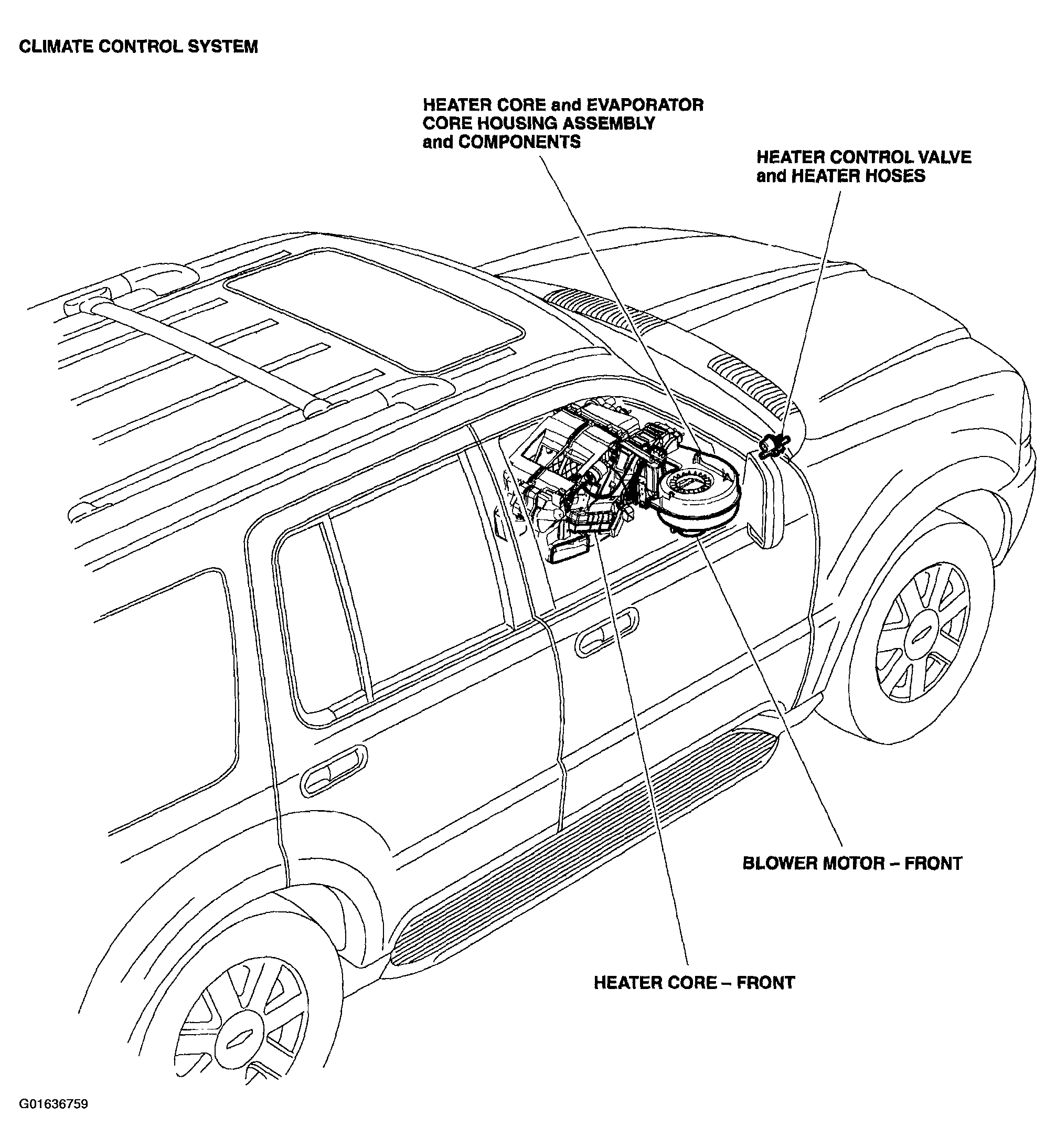 CLIMATE CONTROL SYSTEM

HEATER CORE and EVAPORATOR CORE HOUSING ASSEMBLY and COMPONENTS

HEATER CONTROL VALVE and HEATER HOSES

BLOWER MOTOR – FRONT

HEATER CORE – FRONT

G01636759