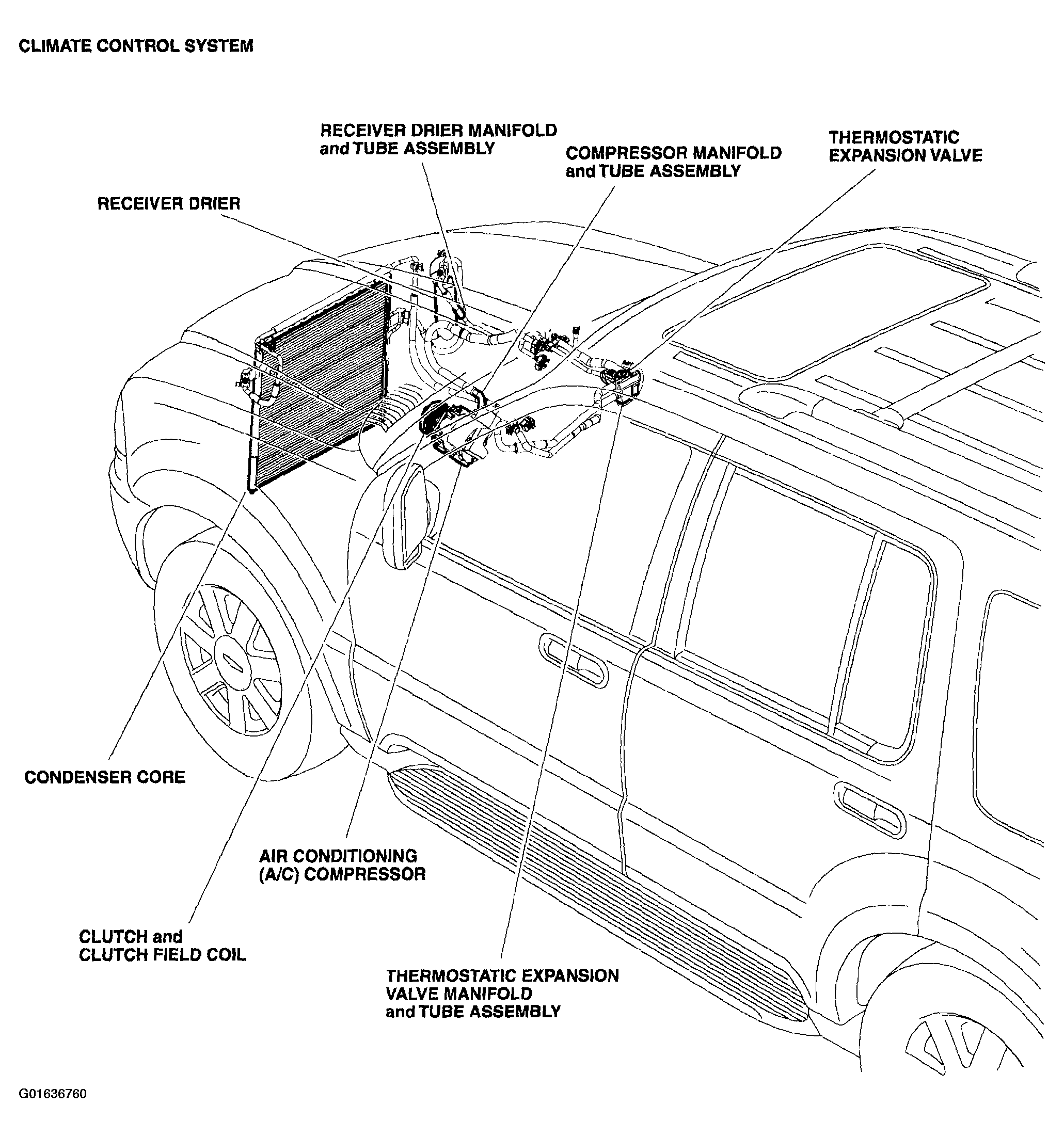 CLIMATE CONTROL SYSTEM

RECEIVER DRIER MANIFOLD and TUBE ASSEMBLY

COMPRESSOR MANIFOLD and TUBE ASSEMBLY

THERMOSTATIC EXPANSION VALVE

RECEIVER DRIER

CONDENSER CORE

AIR CONDITIONING (A/C) COMPRESSOR

CLUTCH and CLUTCH FIELD COIL

THERMOSTATIC EXPANSION VALVE MANIFOLD and TUBE ASSEMBLY

G01636760