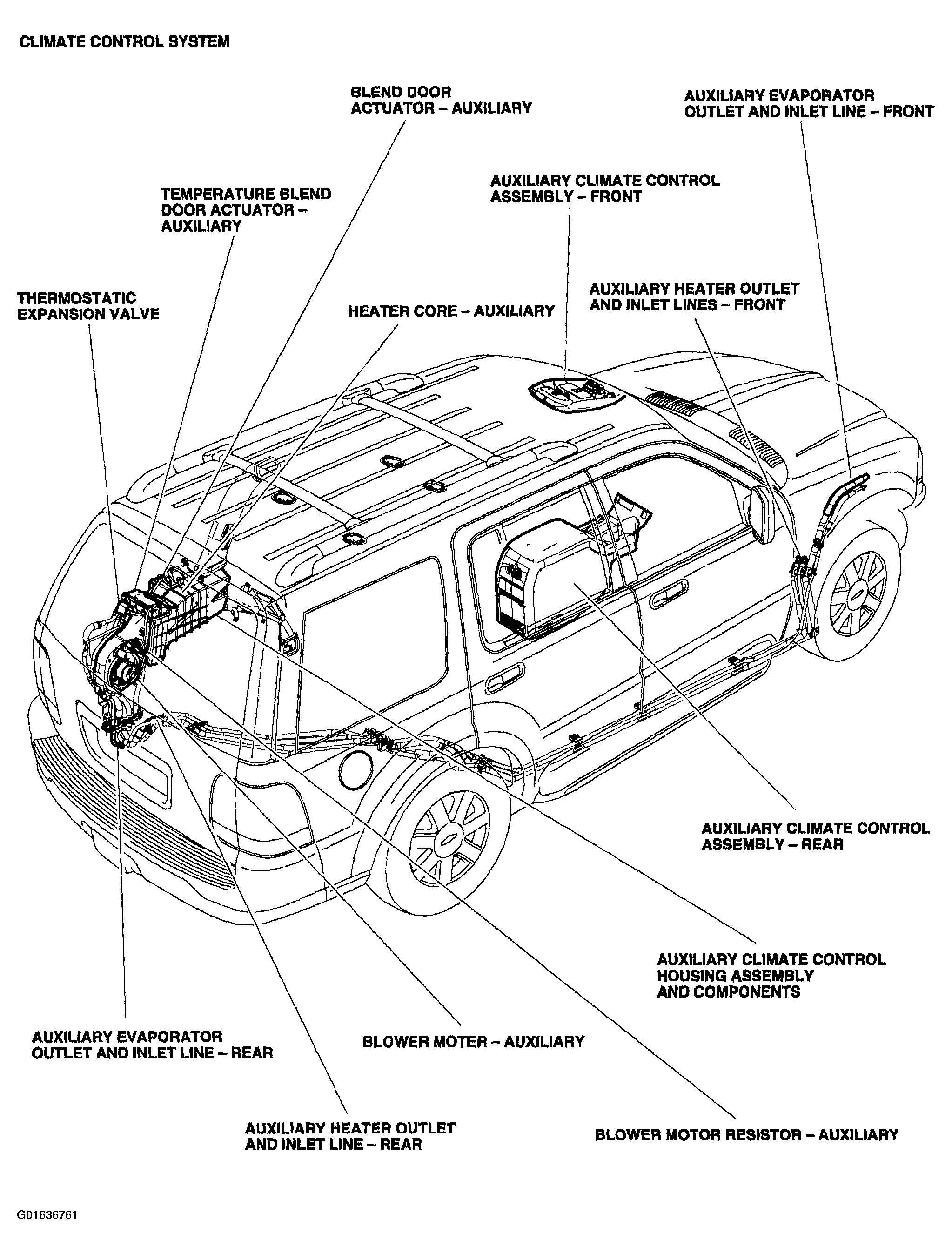 CLIMATE CONTROL SYSTEM

BLEND DOOR ACTUATOR – AUXILIARY

AUXILIARY EVAPORATOR OUTLET AND INLET LINE – FRONT

AUXILIARY CLIMATE CONTROL ASSEMBLY – FRONT

TEMPERATURE BLEND DOOR ACTUATOR – AUXILIARY

THERMOSTATIC EXPANSION VALVE

HEATER CORE – AUXILIARY

AUXILIARY HEATER OUTLET AND INLET LINES – FRONT

AUXILIARY CLIMATE CONTROL ASSEMBLY – REAR

AUXILIARY CLIMATE CONTROL HOUSING ASSEMBLY AND COMPONENTS

AUXILIARY EVAPORATOR OUTLET AND INLET LINE – REAR

BLOWER MOTER – AUXILIARY

AUXILIARY HEATER OUTLET AND INLET LINE – REAR

BLOWER MOTOR RESISTOR – AUXILIARY

G01636761