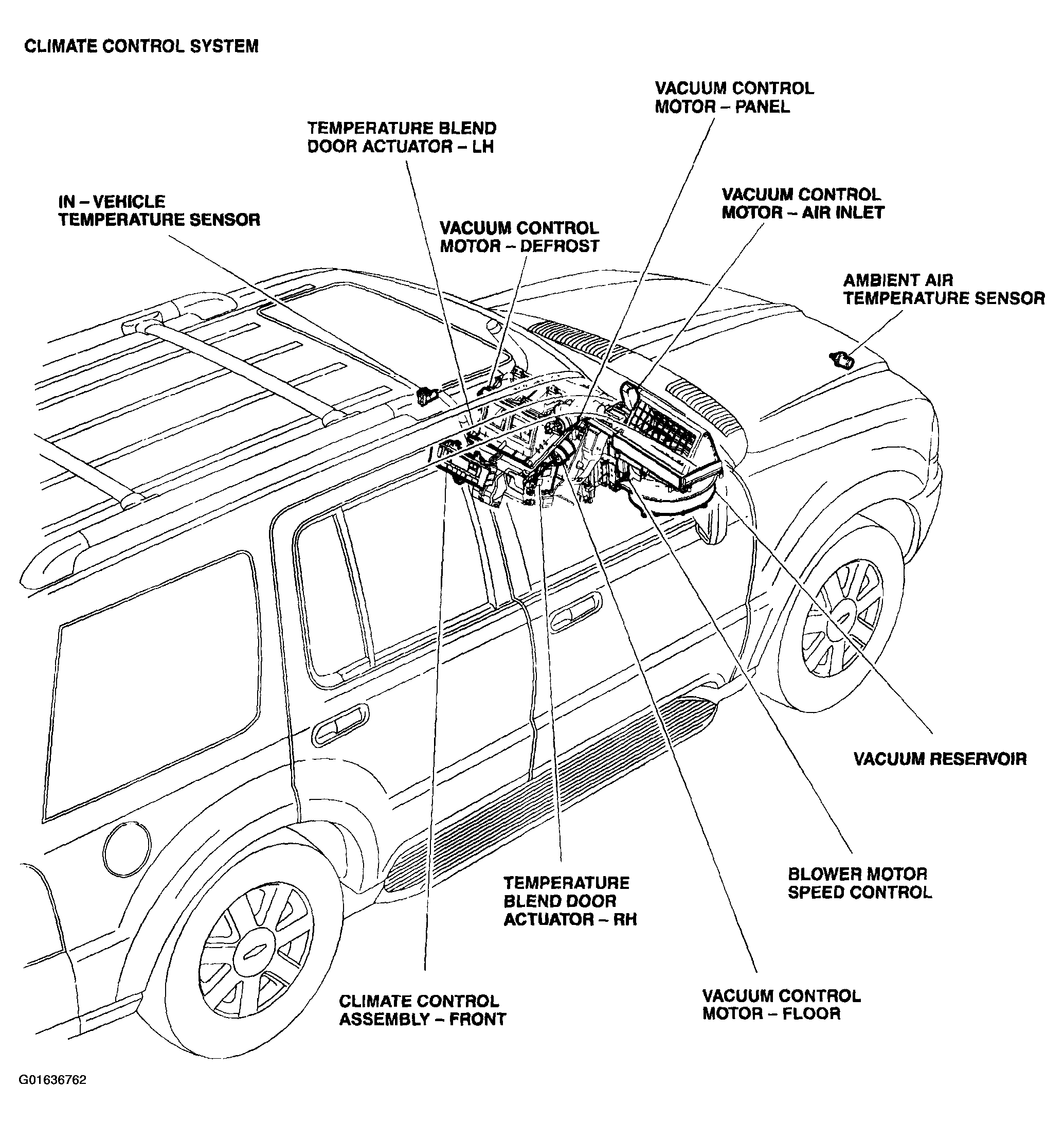 CLIMATE CONTROL SYSTEM

VACUUM CONTROL MOTOR – PANEL

TEMPERATURE BLEND DOOR ACTUATOR – LH

VACUUM CONTROL MOTOR – AIR INLET

IN – VEHICLE TEMPERATURE SENSOR

VACUUM CONTROL MOTOR – DEFROST

AMBIENT AIR TEMPERATURE SENSOR

VACUUM RESERVOIR

BLOWER MOTOR SPEED CONTROL

TEMPERATURE BLEND DOOR ACTUATOR – RH

CLIMATE CONTROL ASSEMBLY – FRONT

VACUUM CONTROL MOTOR – FLOOR

G01636762