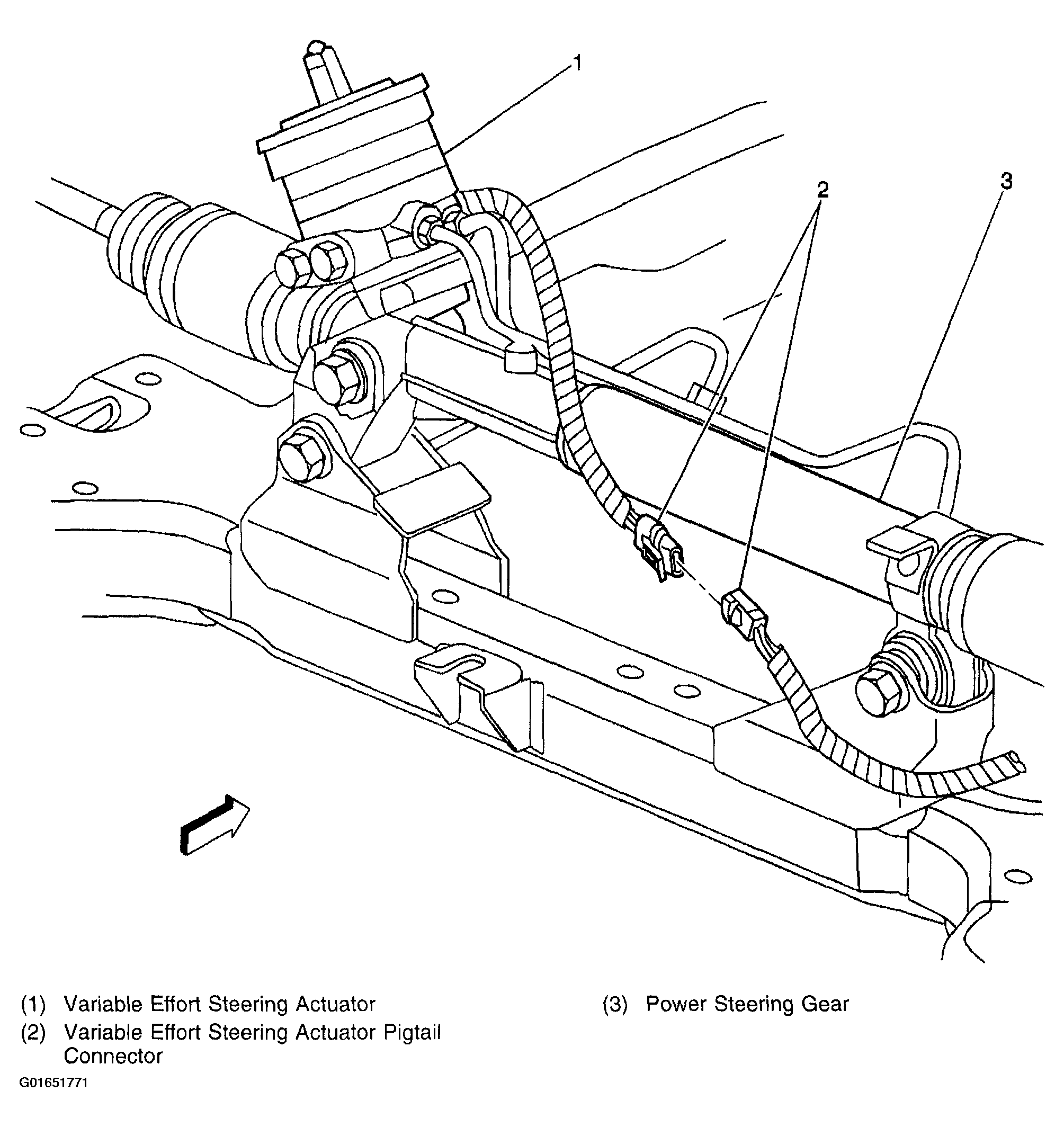 1
2
3

(1) Variable Effort Steering Actuator
(2) Variable Effort Steering Actuator Pigtail Connector
(3) Power Steering Gear

G01651771