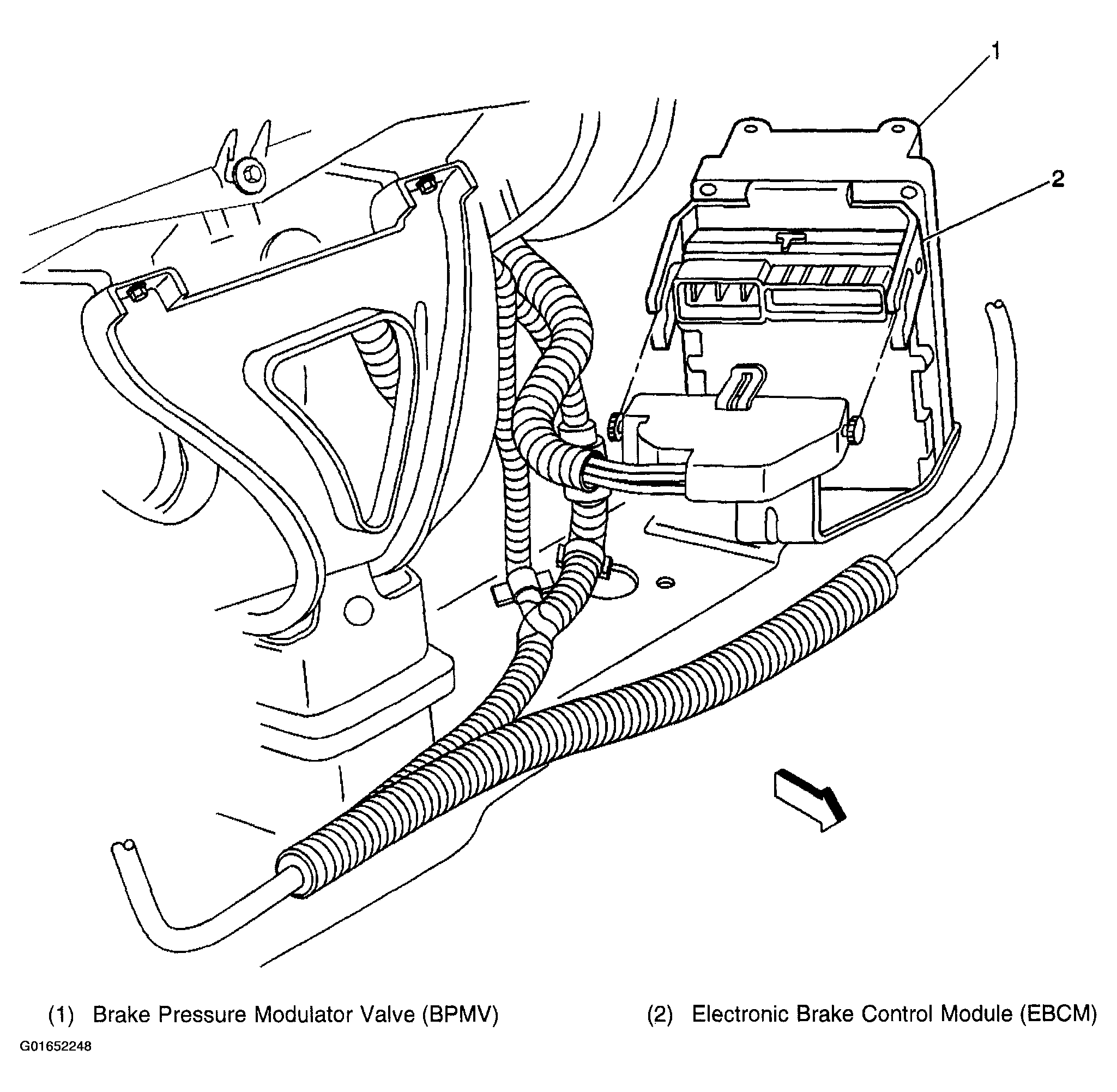 1

2

(1) Brake Pressure Modulator Valve (BPMV)

(2) Electronic Brake Control Module (EBCM)

G01652248