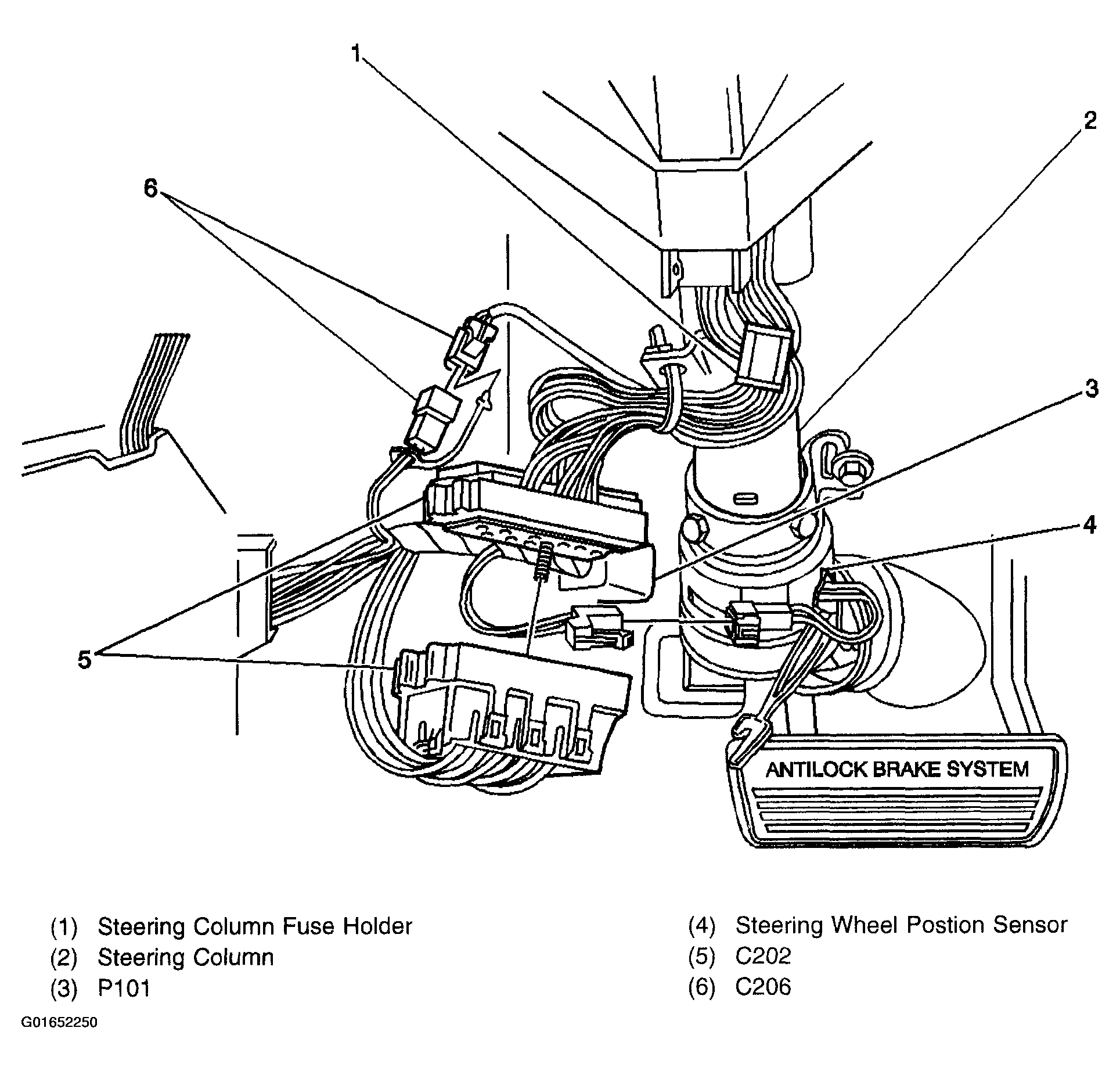 1

2

6

3

4

5

ANTILOCK BRAKE SYSTEM

(1) Steering Column Fuse Holder
(2) Steering Column
(3) P101

(4) Steering Wheel Postion Sensor
(5) C202
(6) C206

G01652250