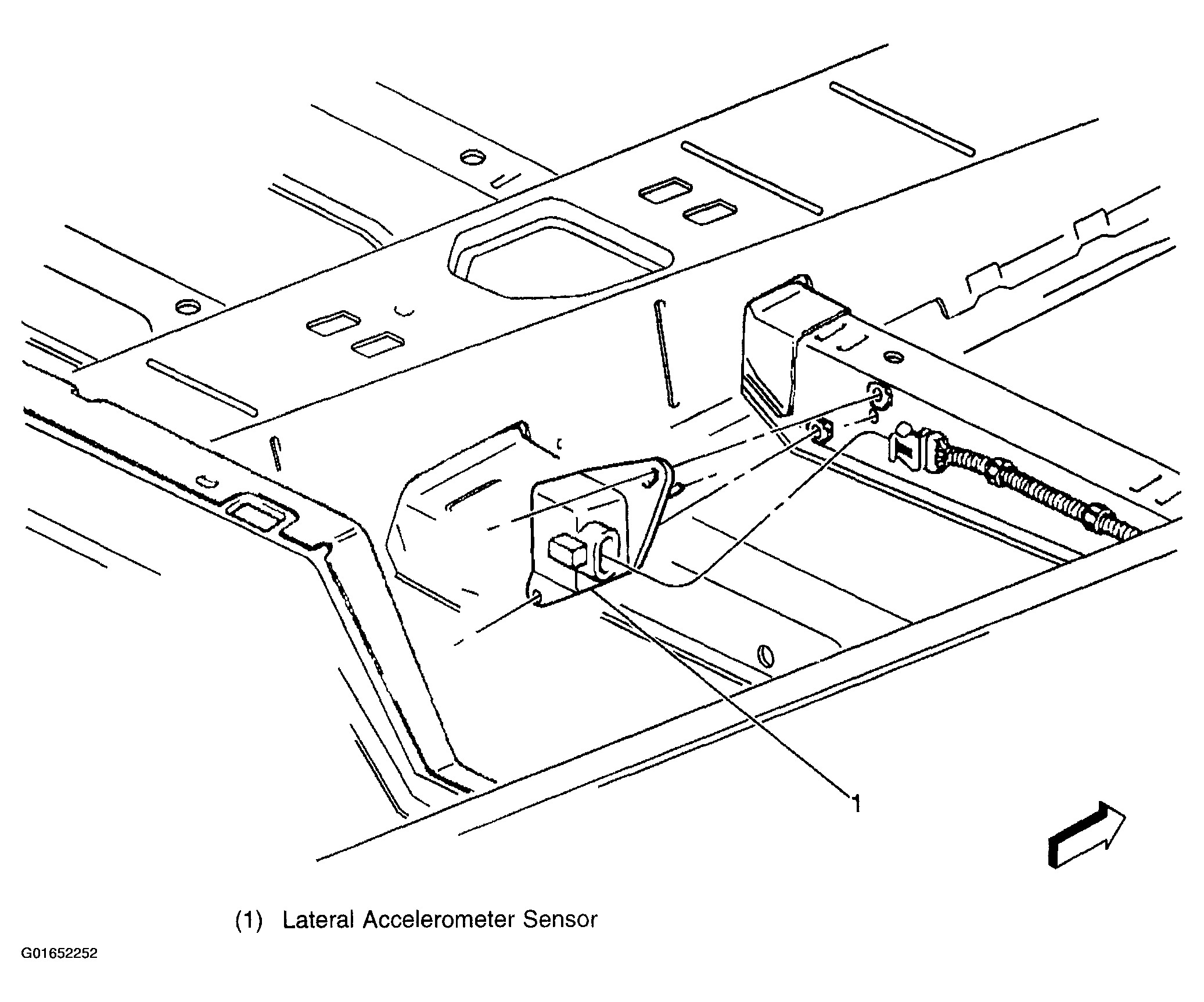 1

(1) Lateral Accelerometer Sensor

G01652252