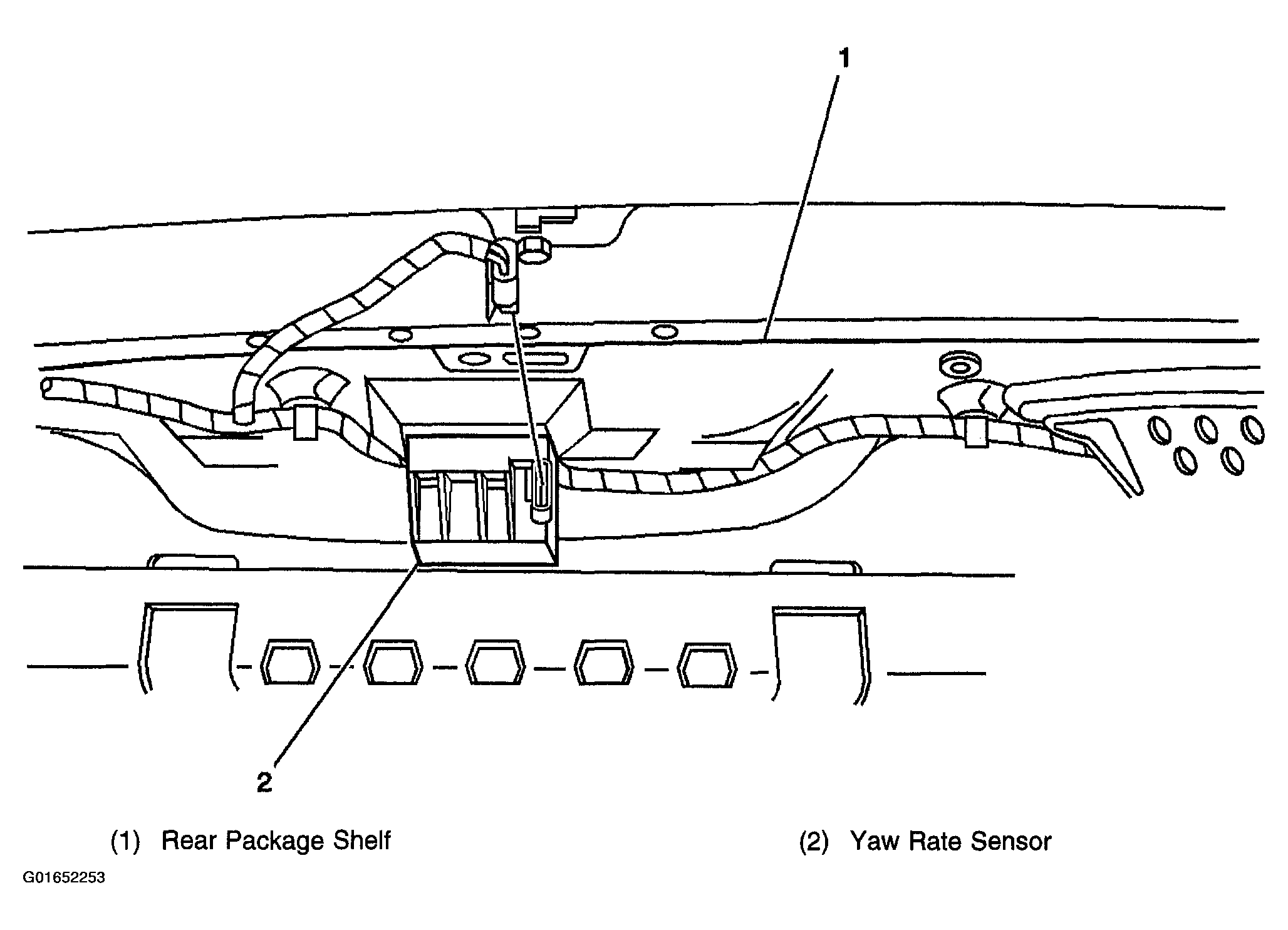 1

2

(1) Rear Package Shelf

(2) Yaw Rate Sensor

G01652253