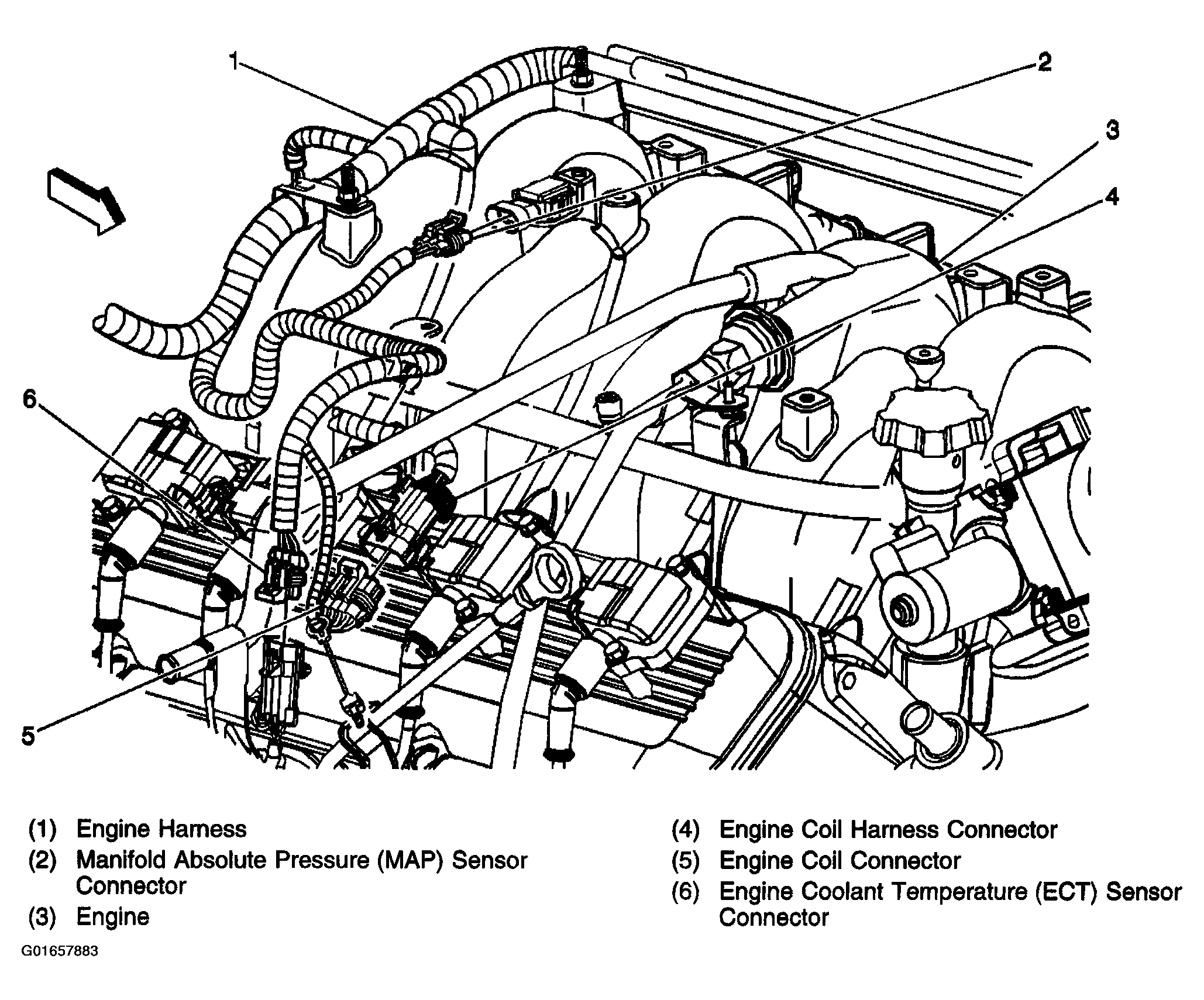 1
2
3
4
6
5

(1) Engine Harness
(2) Manifold Absolute Pressure (MAP) Sensor Connector
(3) Engine

(4) Engine Coil Harness Connector
(5) Engine Coil Connector
(6) Engine Coolant Temperature (ECT) Sensor Connector

G01657883