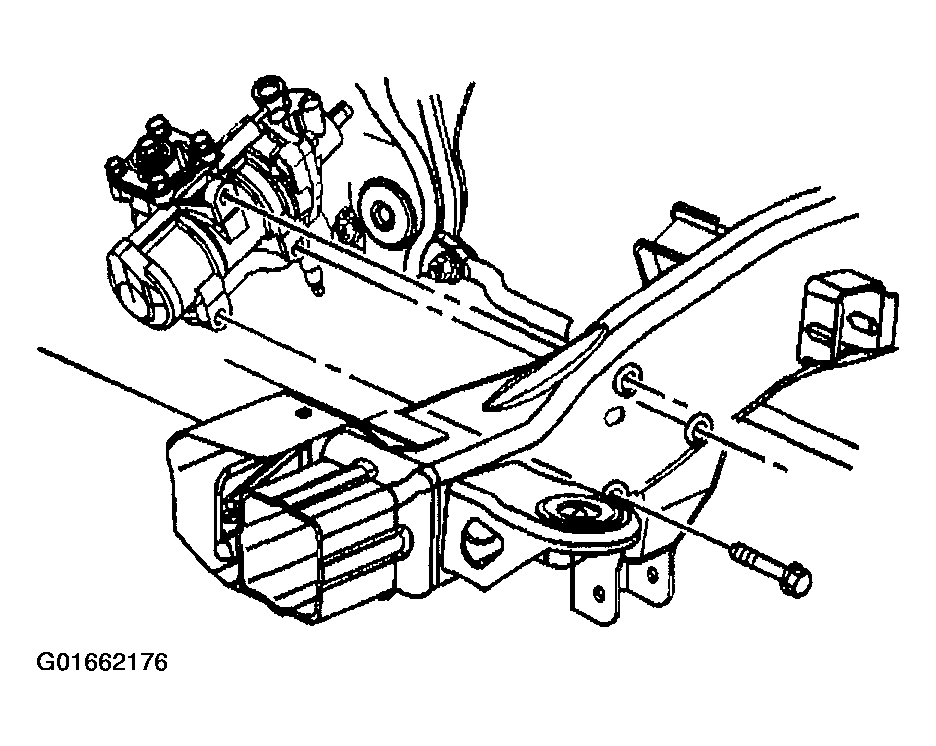 G01662176