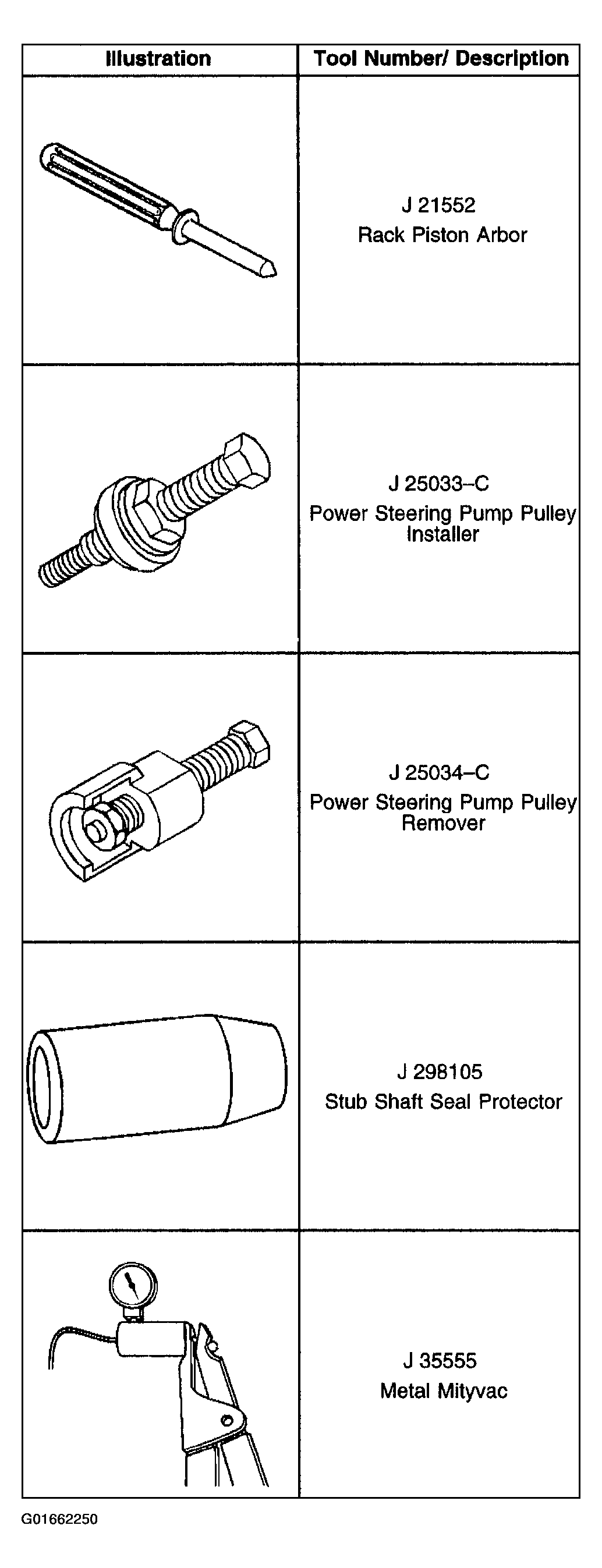 | Illustration | Tool Number/ Description |
|---|---|
| | J 21552 Rack Piston Arbor |
| | J 25033–C Power Steering Pump Pulley Installer |
| | J 25034–C Power Steering Pump Pulley Remover |
| | J 298105 Stub Shaft Seal Protector |
| | J 35555 Metal Mityvac |

G01662250