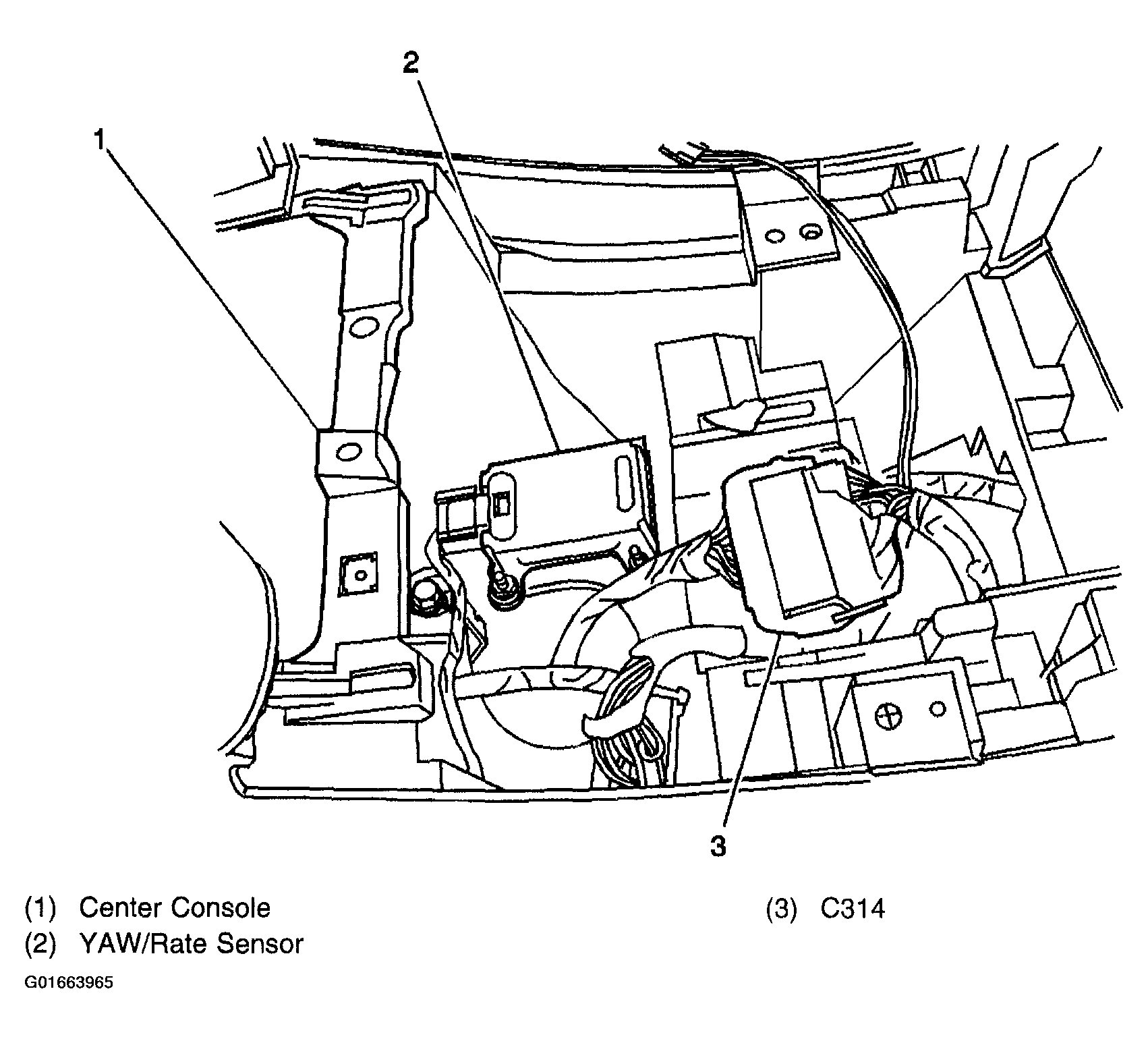 2

1

3

(1) Center Console
(2) YAW/Rate Sensor

(3) C314

G01663965