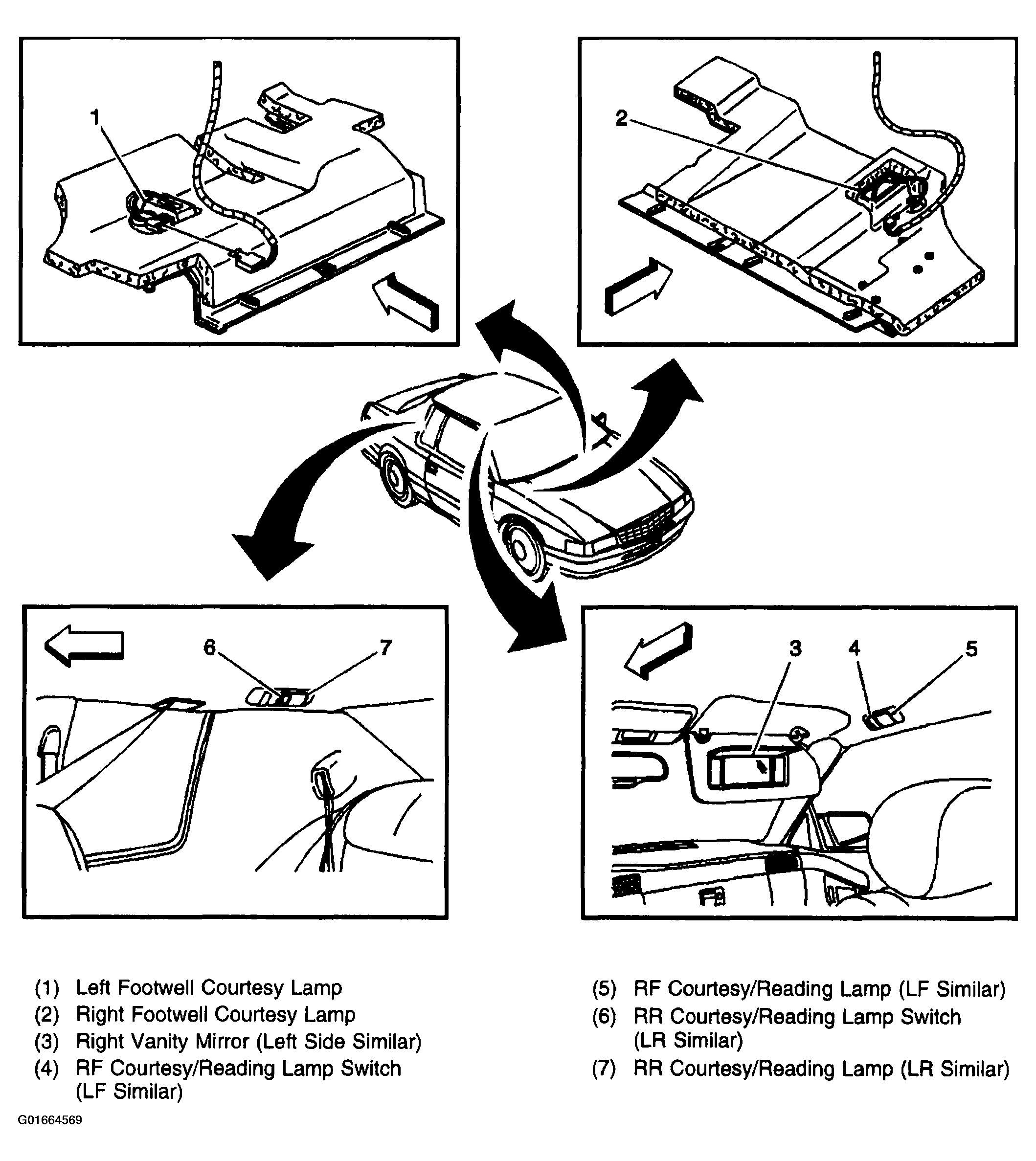 1

2

6

7

3

4

5

(1) Left Footwell Courtesy Lamp
(2) Right Footwell Courtesy Lamp
(3) Right Vanity Mirror (Left Side Similar)
(4) RF Courtesy/Reading Lamp Switch (LF Similar)

(5) RF Courtesy/Reading Lamp (LF Similar)
(6) RR Courtesy/Reading Lamp Switch (LR Similar)
(7) RR Courtesy/Reading Lamp (LR Similar)

G01664569