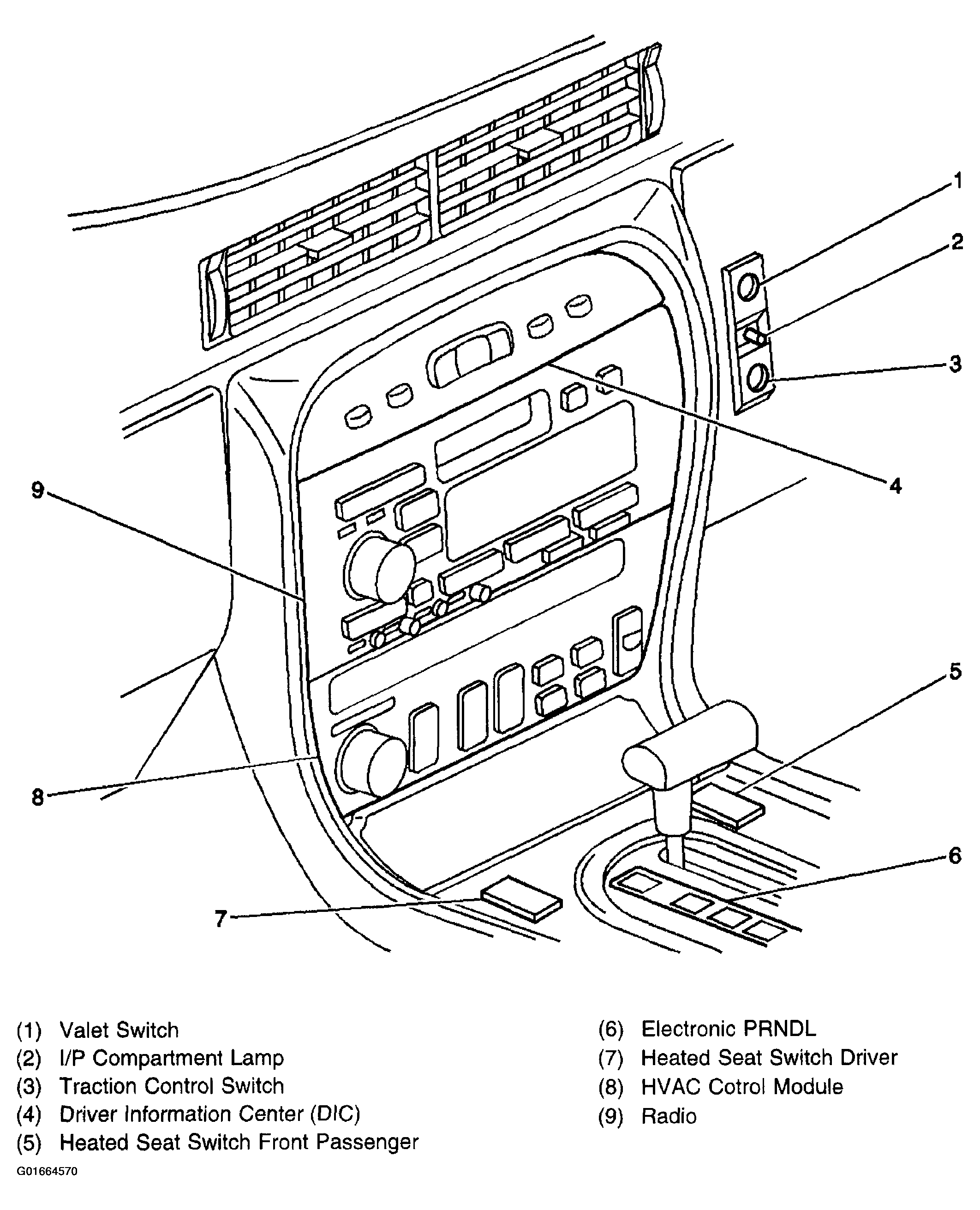 1
2
3
4
9
5
8
6
7

(1) Valet Switch
(2) I/P Compartment Lamp
(3) Traction Control Switch
(4) Driver Information Center (DIC)
(5) Heated Seat Switch Front Passenger

(6) Electronic PRNDL
(7) Heated Seat Switch Driver
(8) HVAC Cotrol Module
(9) Radio

G01664570