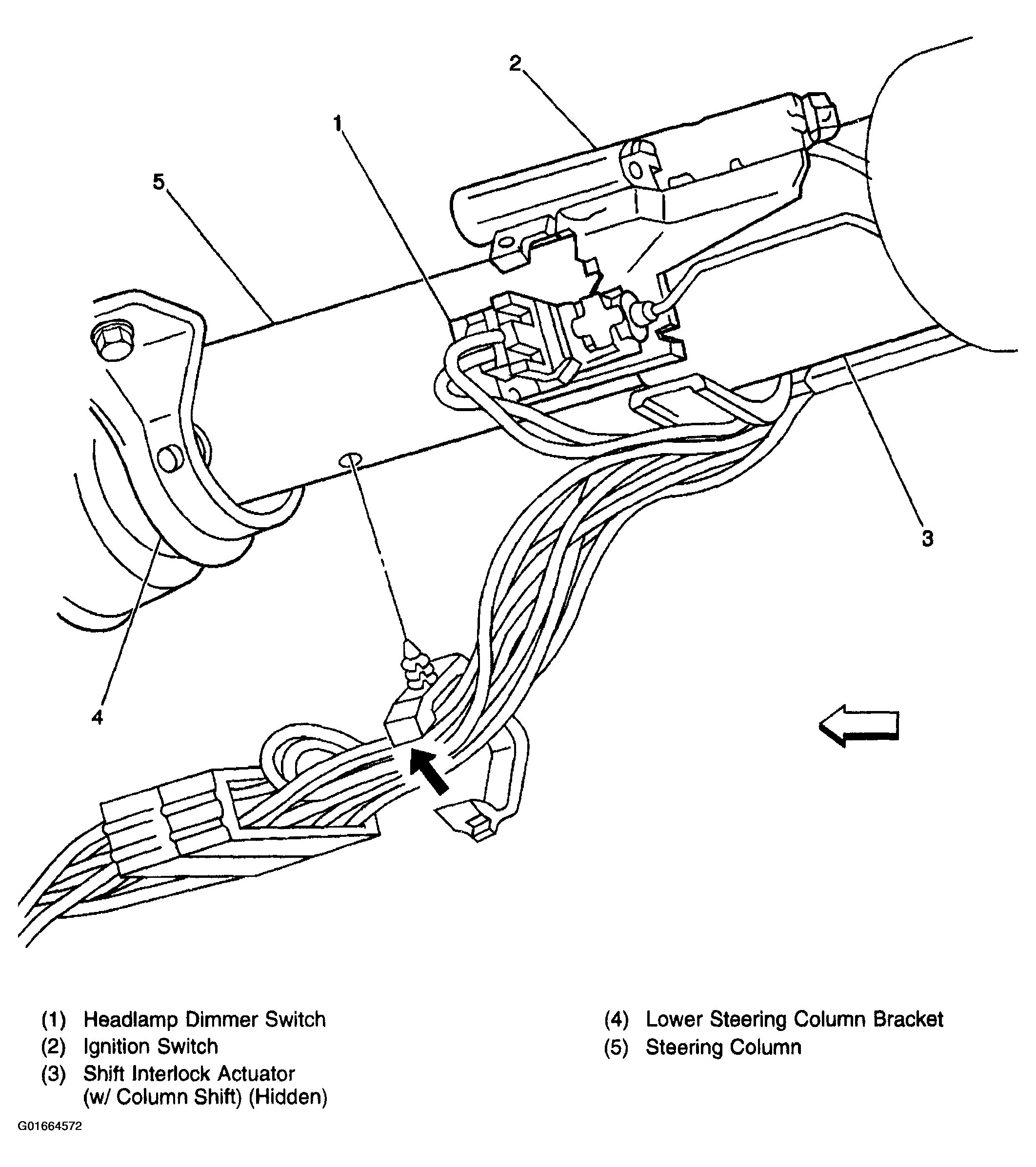 2
1
5
3
4

(1) Headlamp Dimmer Switch
(2) Ignition Switch
(3) Shift Interlock Actuator (w/ Column Shift) (Hidden)

(4) Lower Steering Column Bracket
(5) Steering Column

G01664572