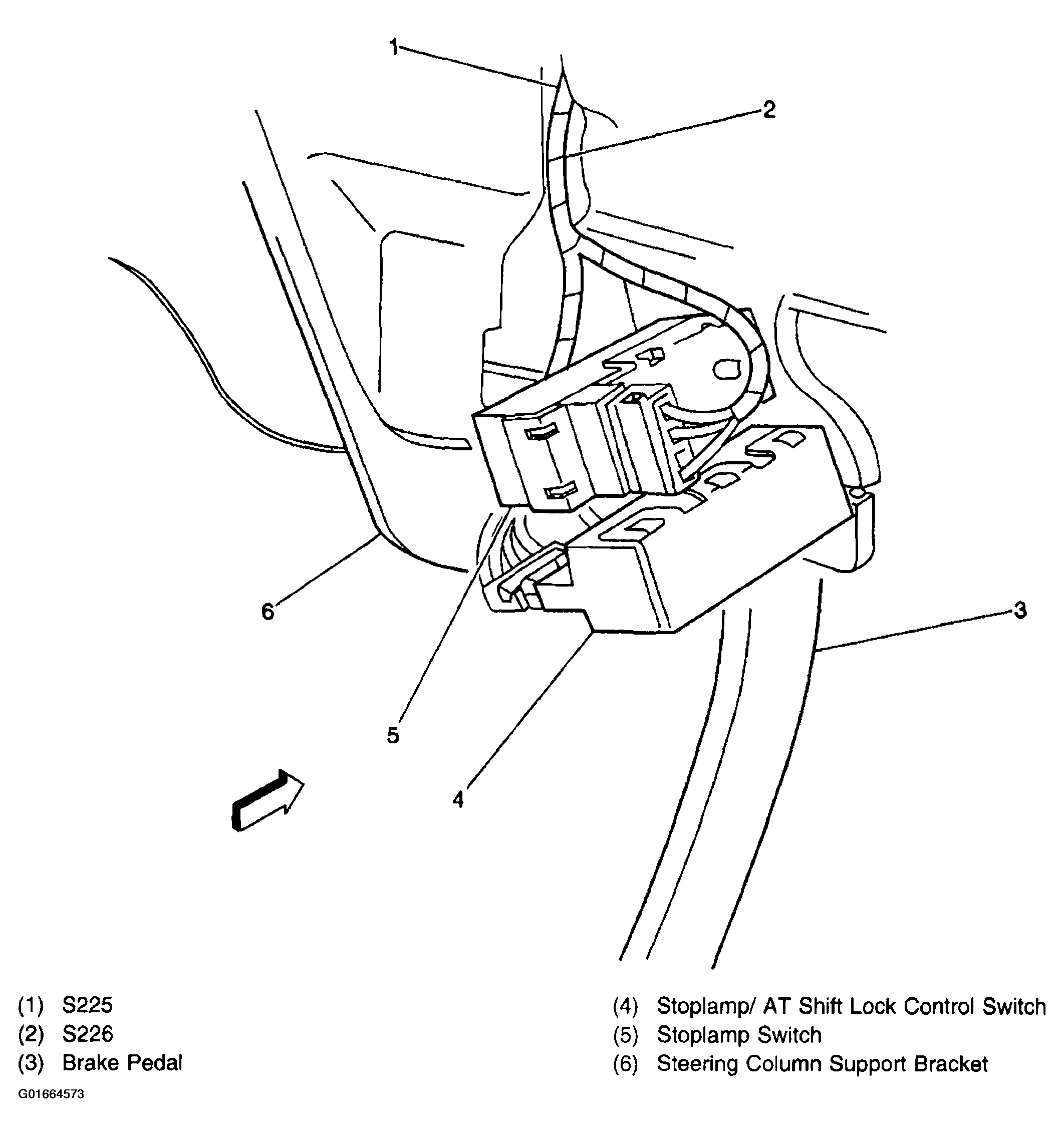 1
2
6
3
5
4

(1) S225
(2) S226
(3) Brake Pedal

(4) Stoplamp/ AT Shift Lock Control Switch
(5) Stoplamp Switch
(6) Steering Column Support Bracket

G01664573