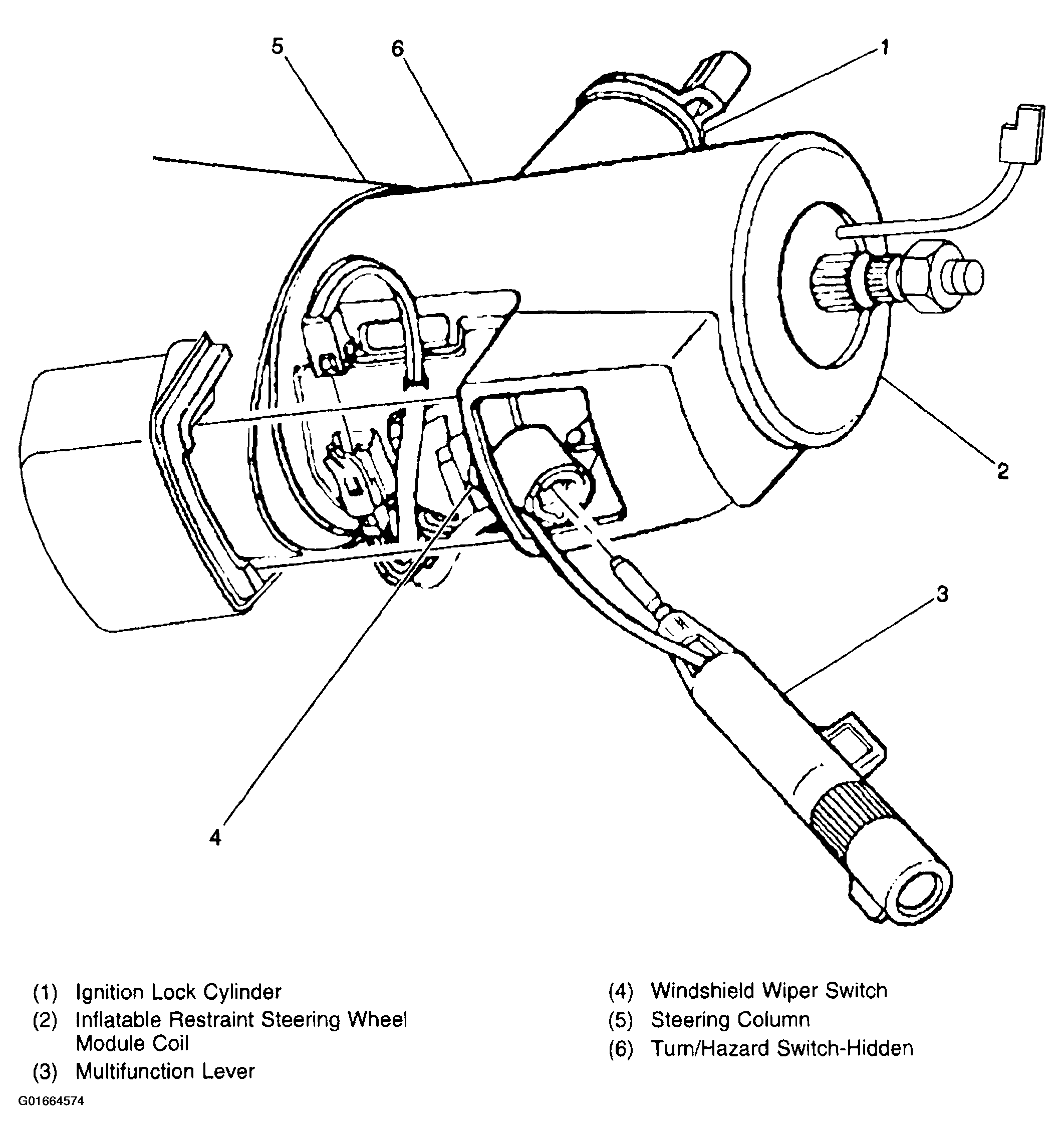 5
6
1
2
3
4

(1) Ignition Lock Cylinder
(2) Inflatable Restraint Steering Wheel Module Coil
(3) Multifunction Lever

(4) Windshield Wiper Switch
(5) Steering Column
(6) Turn/Hazard Switch-Hidden

G01664574