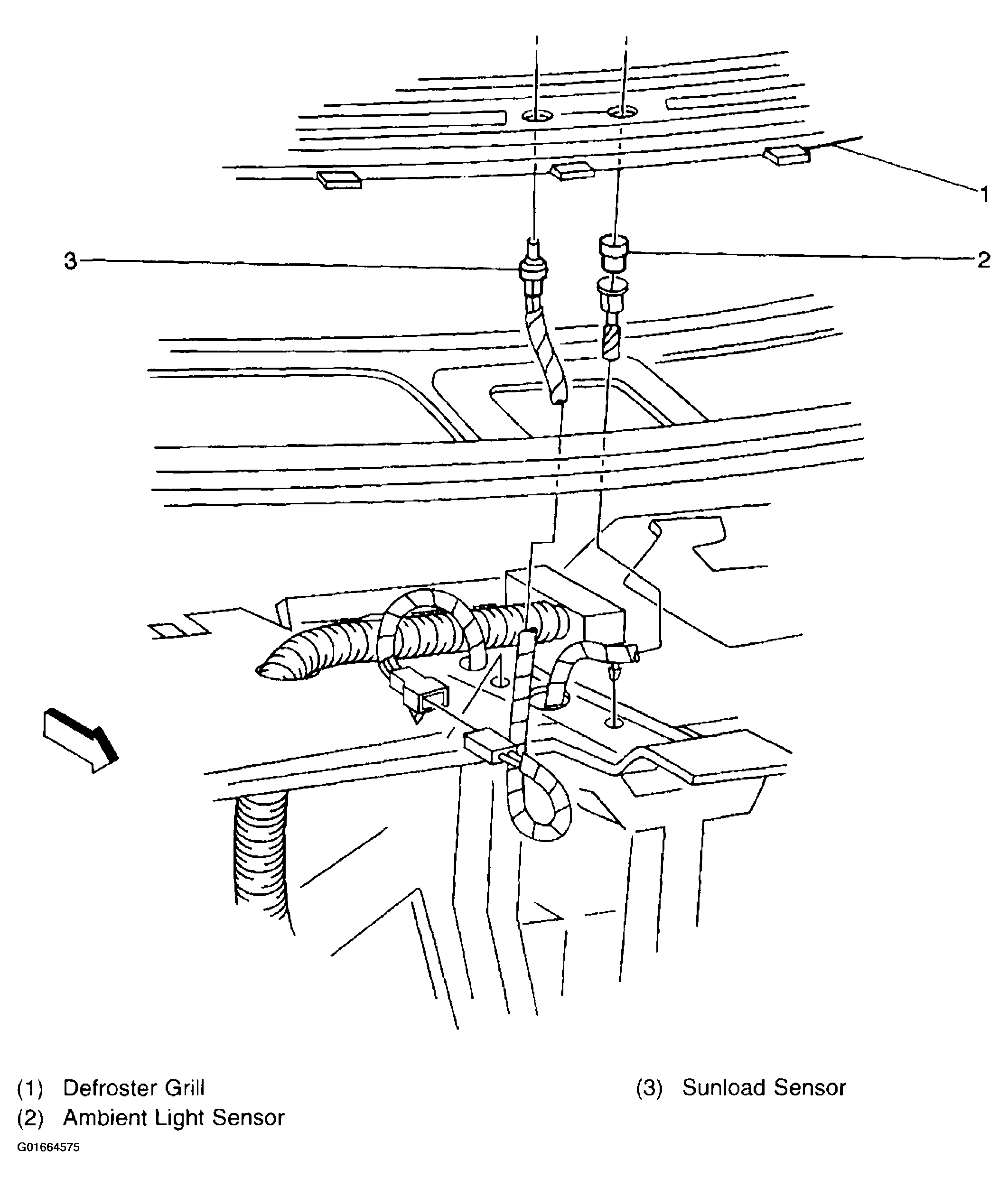 1

3

2

(1) Defroster Grill

(2) Ambient Light Sensor

(3) Sunload Sensor

G01664575