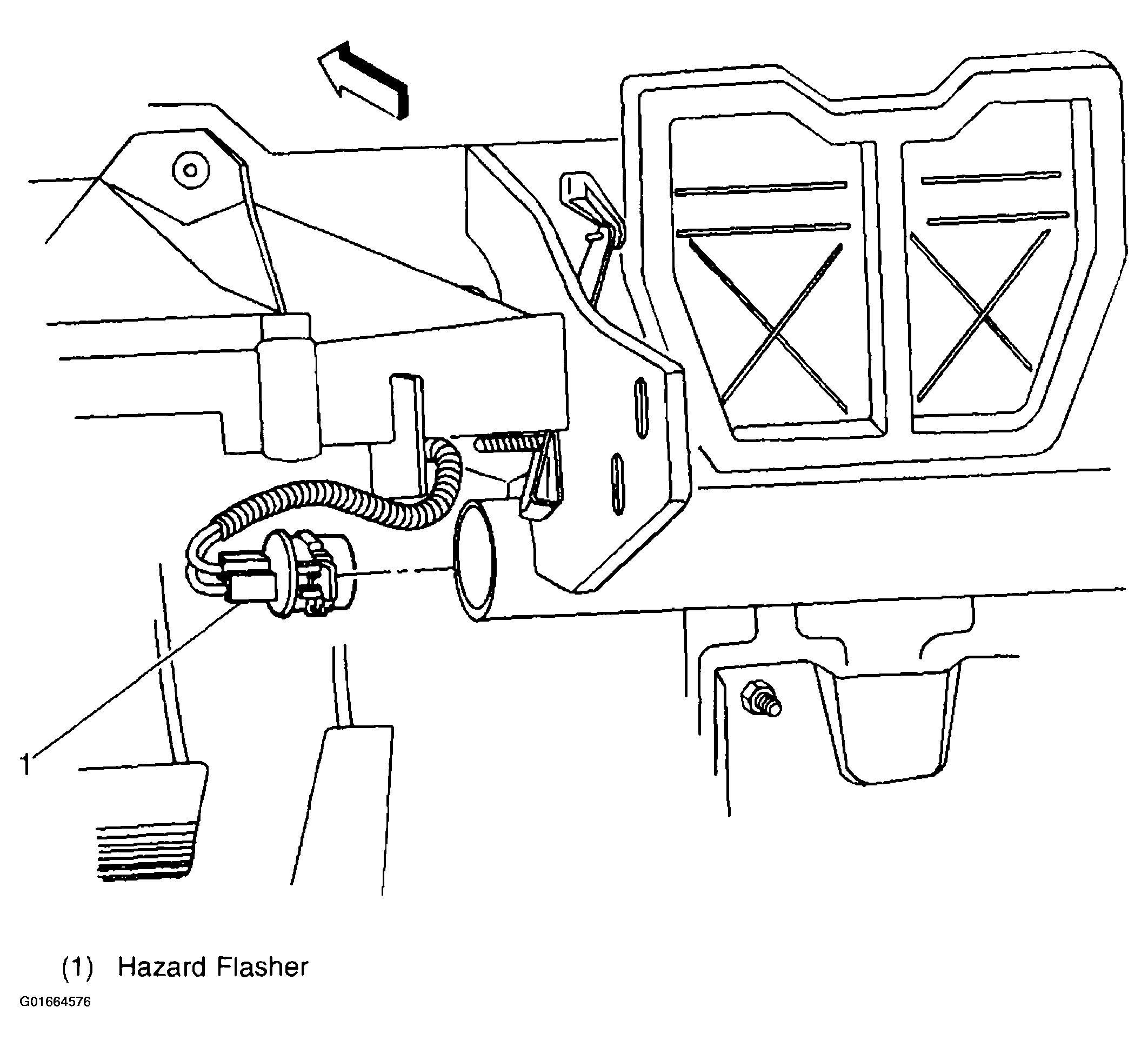 1

(1) Hazard Flasher

G01664576