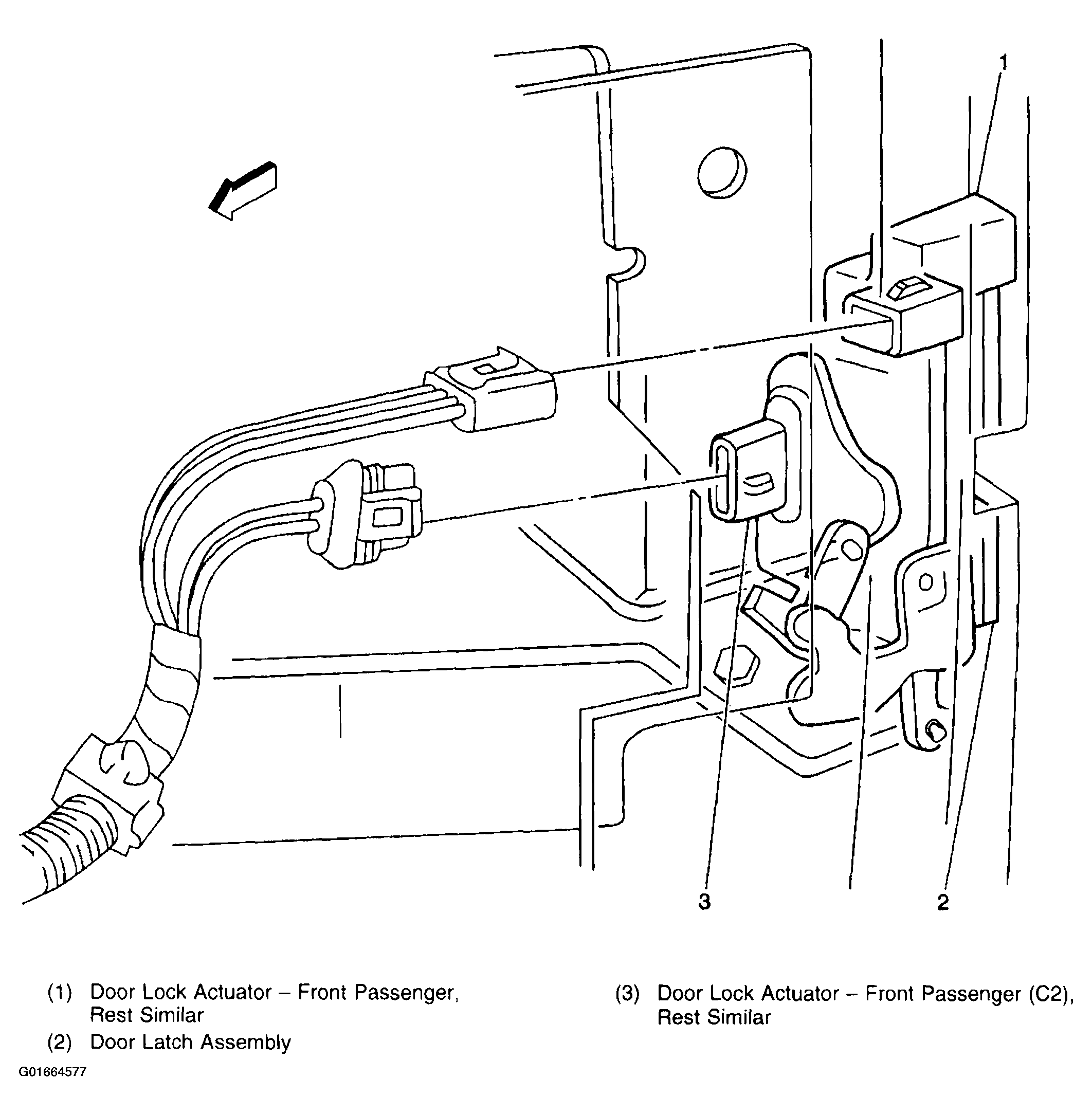 1

3

2

(1) Door Lock Actuator – Front Passenger, Rest Similar

(2) Door Latch Assembly

(3) Door Lock Actuator – Front Passenger (C2), Rest Similar

G01664577