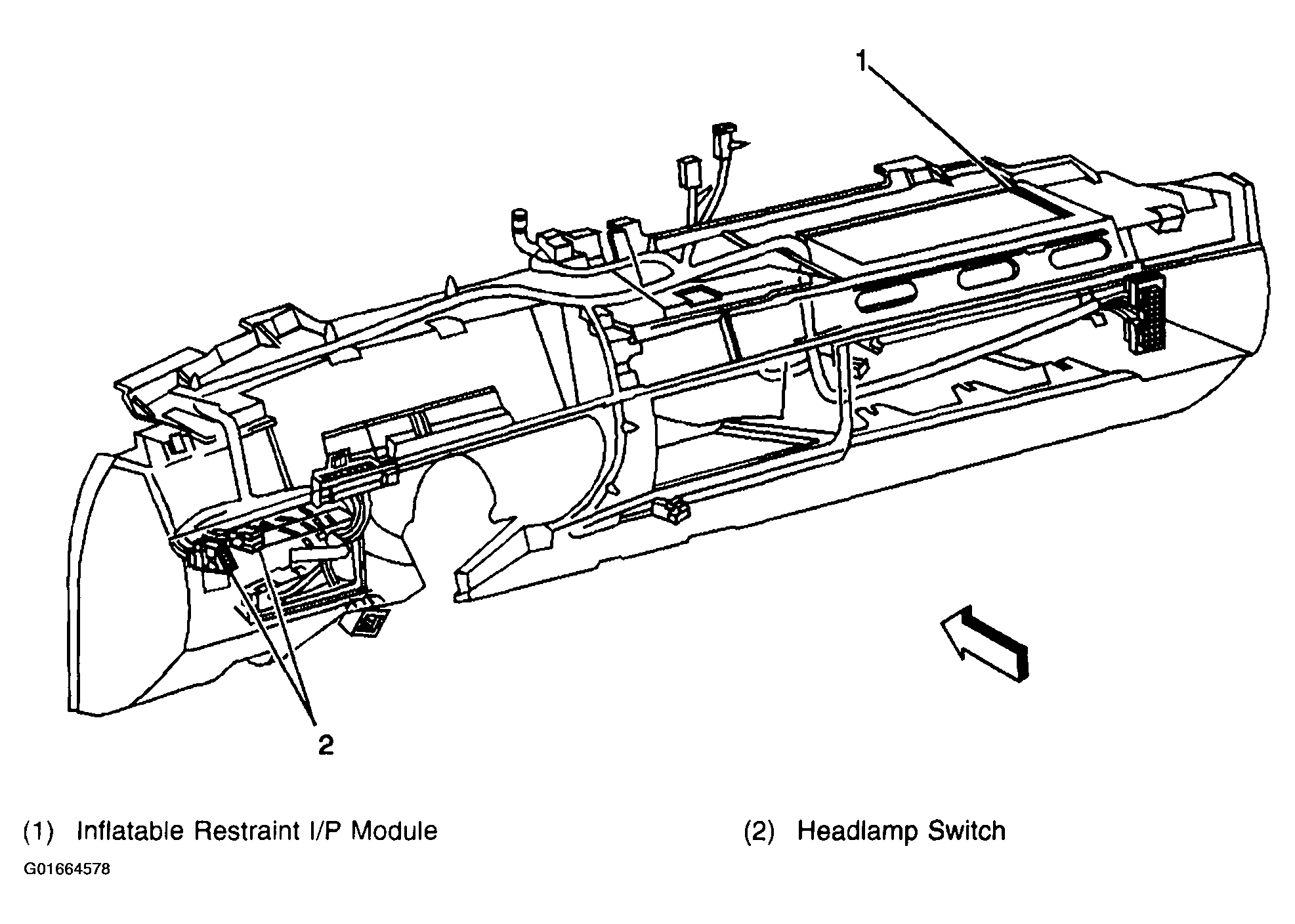 1

2

(1) Inflatable Restraint I/P Module

(2) Headlamp Switch

G01664578