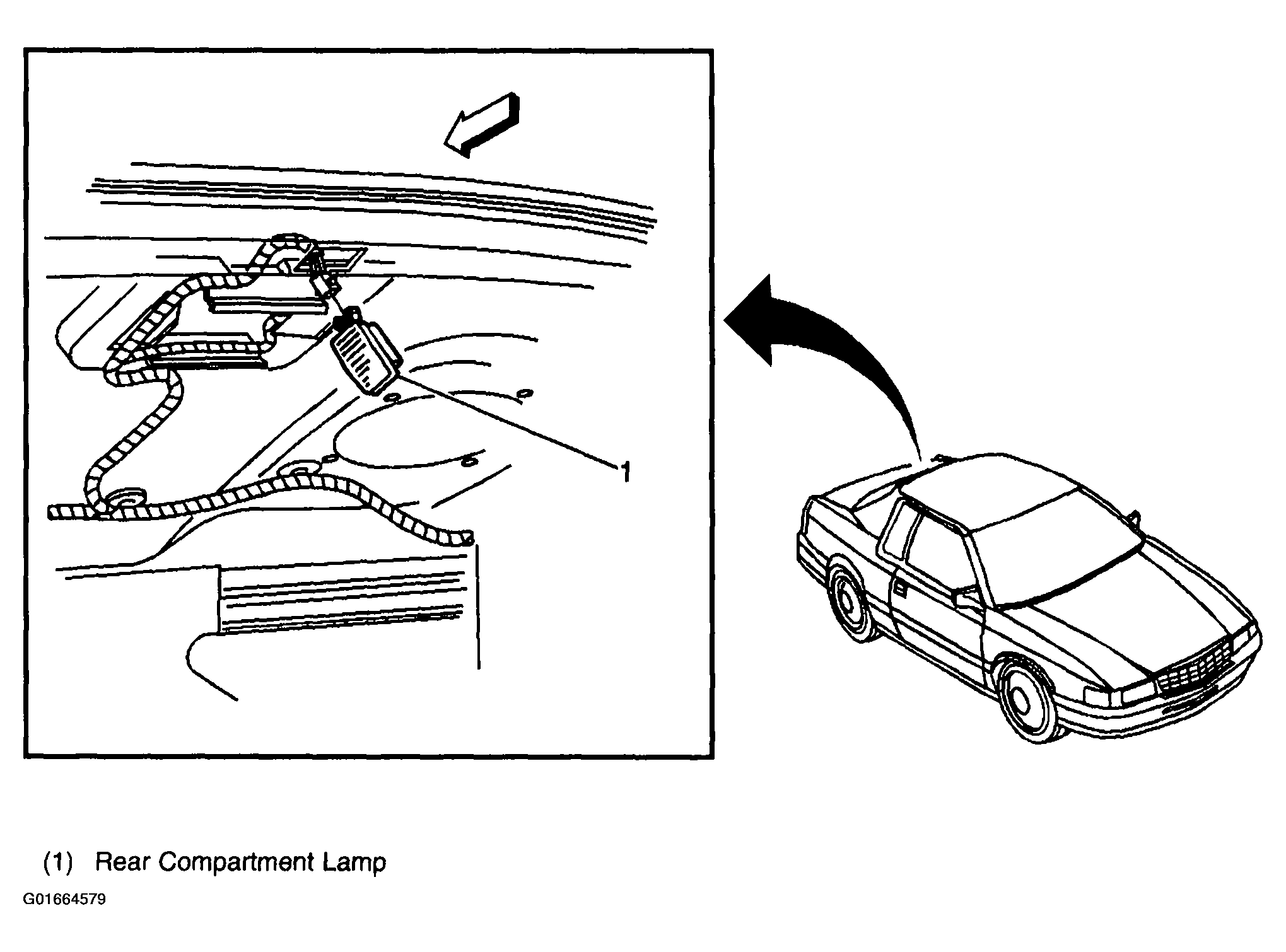 1

(1) Rear Compartment Lamp

G01664579