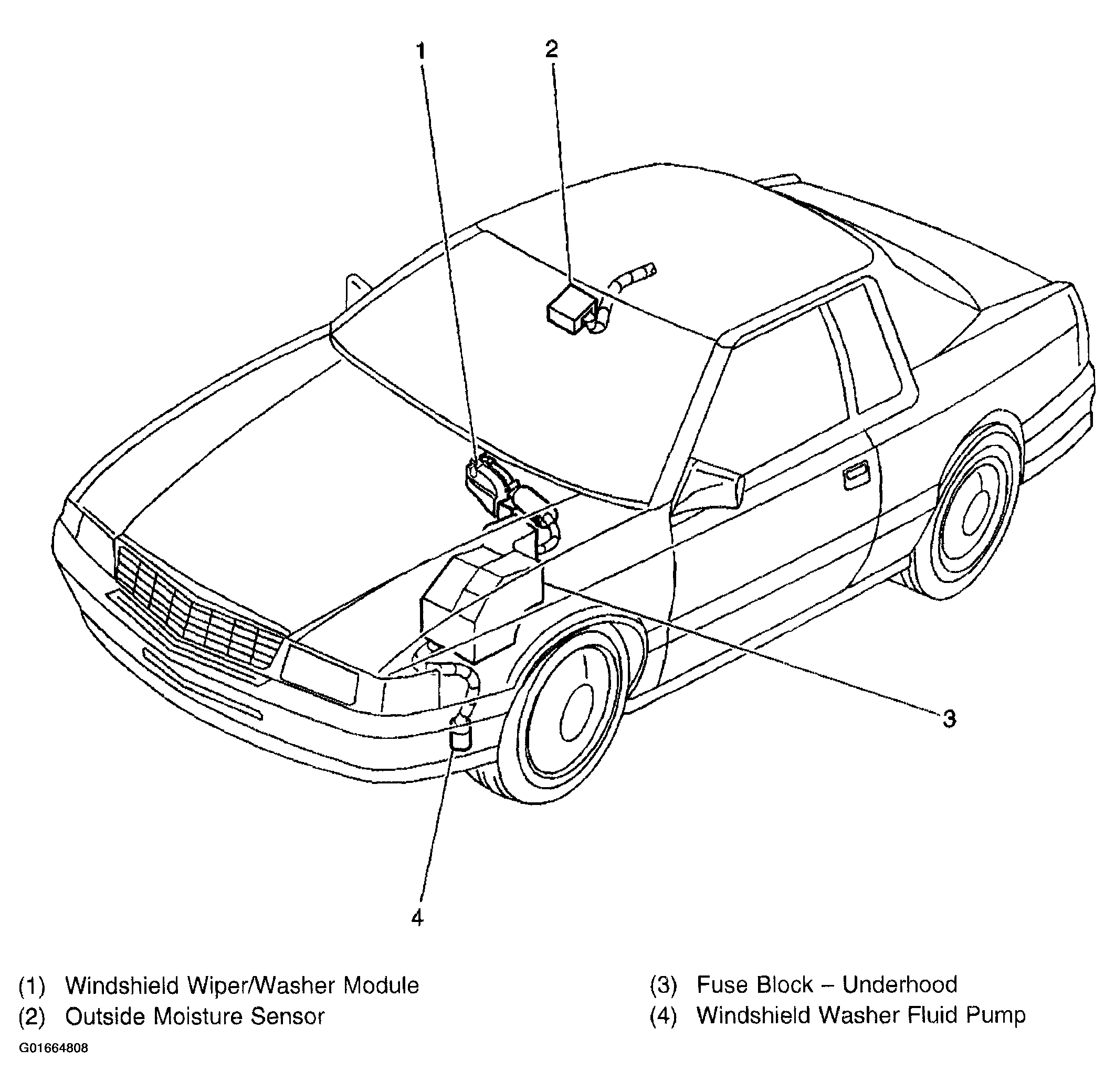 1
2
3
4

(1) Windshield Wiper/Washer Module
(2) Outside Moisture Sensor

(3) Fuse Block – Underhood
(4) Windshield Washer Fluid Pump

G01664808