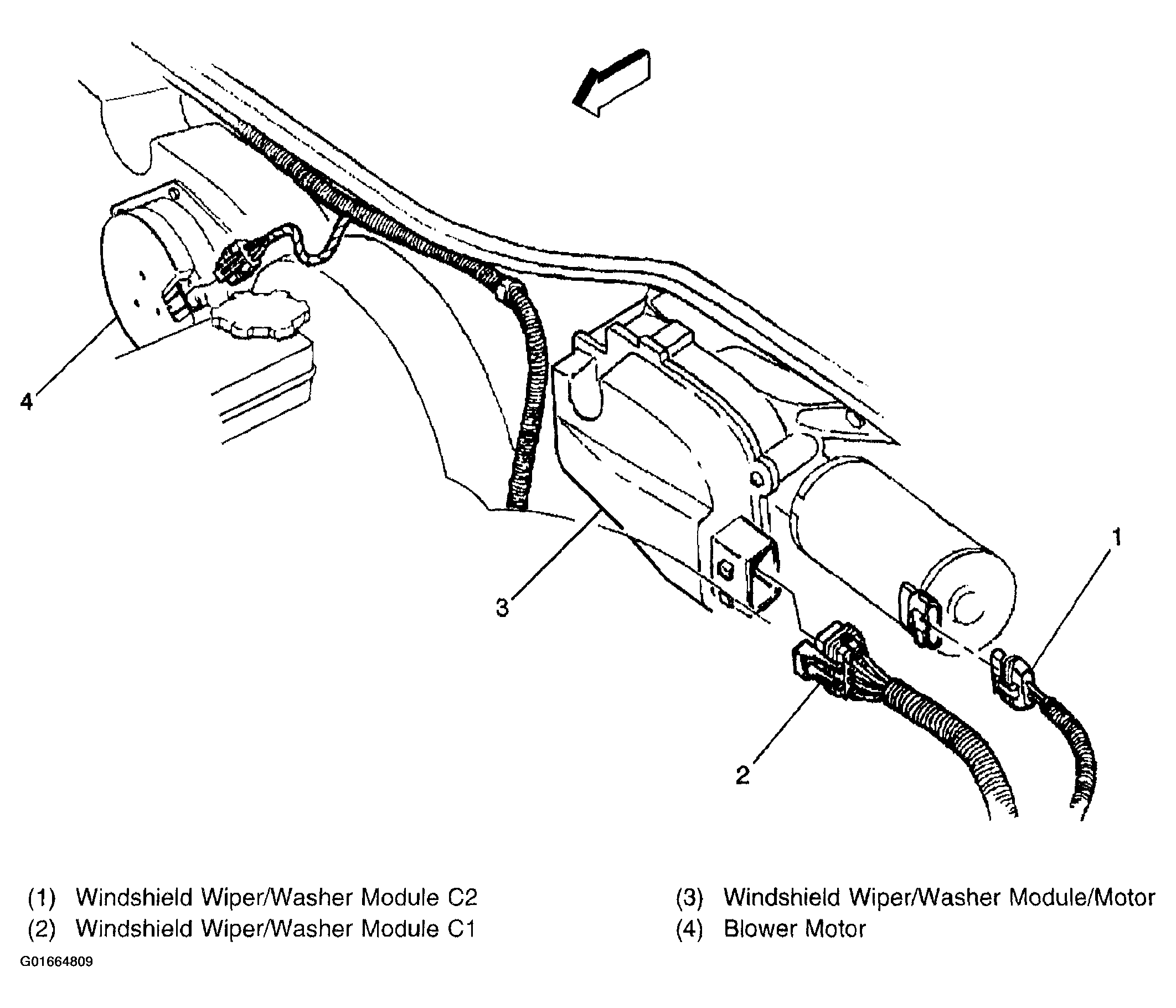 4

3

1

2

(1) Windshield Wiper/Washer Module C2
(2) Windshield Wiper/Washer Module C1

(3) Windshield Wiper/Washer Module/Motor
(4) Blower Motor

G01664809