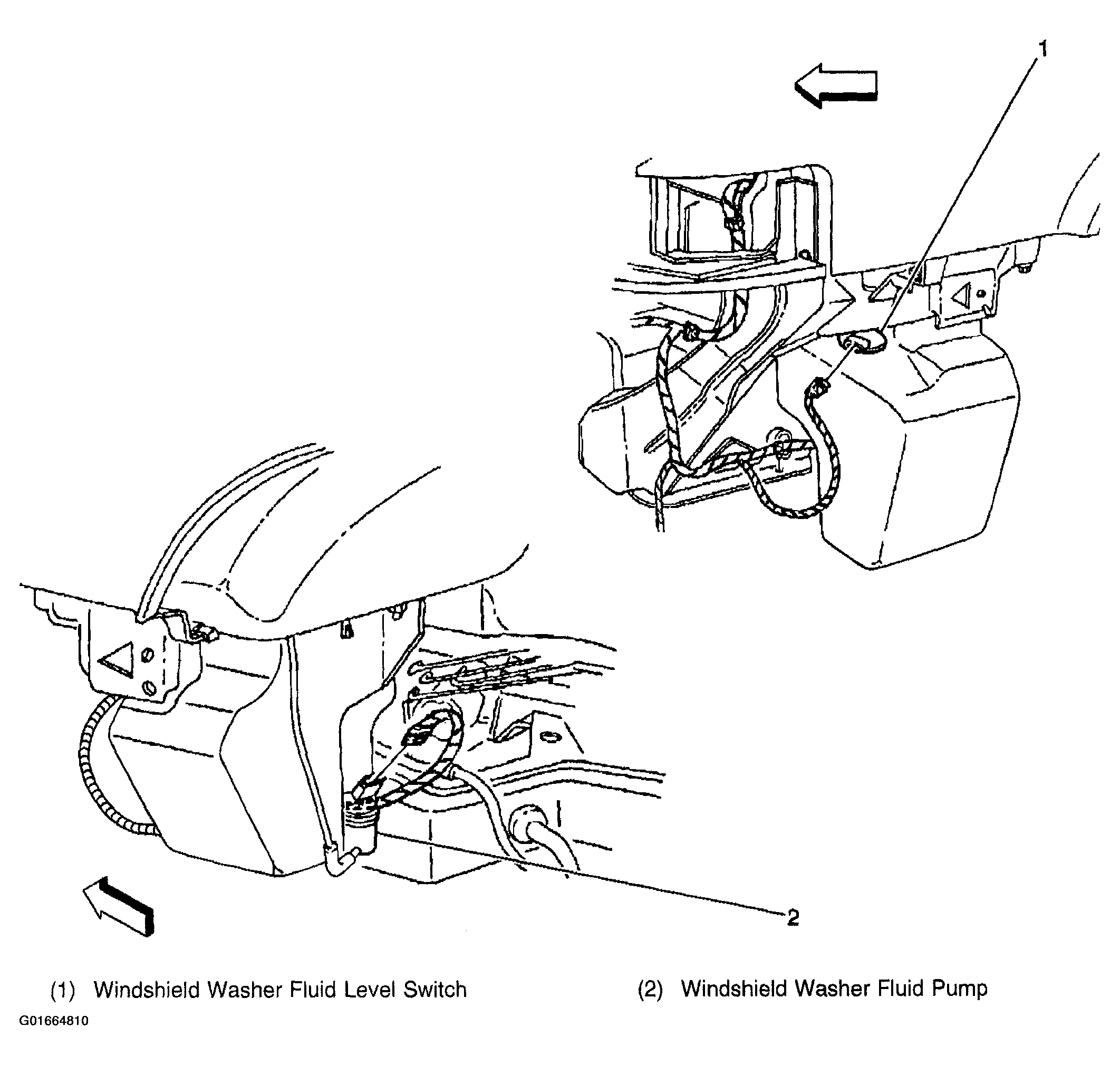 1

2

(1) Windshield Washer Fluid Level Switch

(2) Windshield Washer Fluid Pump

G01664810