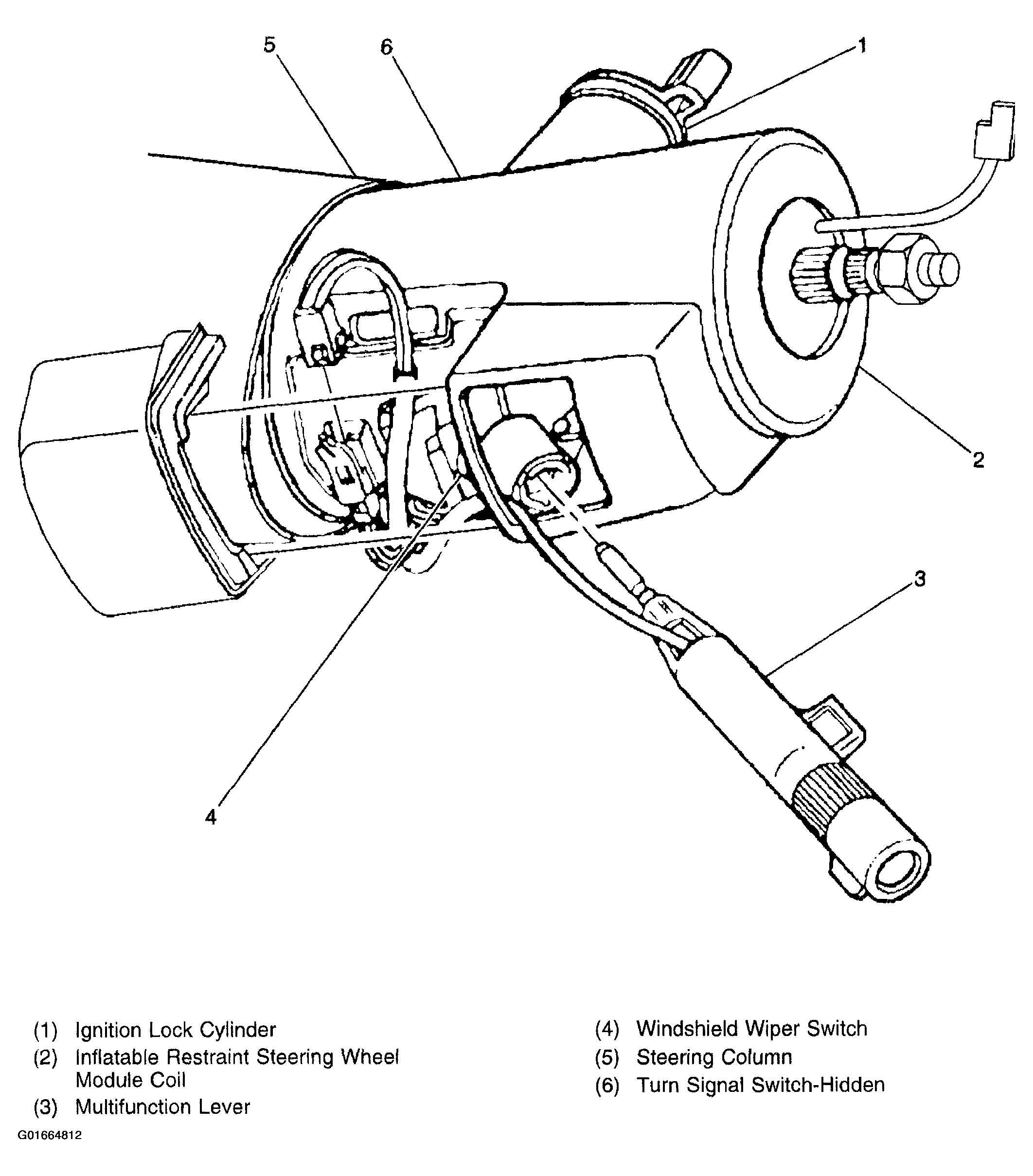 5
6
1
2
3
4

(1) Ignition Lock Cylinder
(2) Inflatable Restraint Steering Wheel Module Coil
(3) Multifunction Lever

(4) Windshield Wiper Switch
(5) Steering Column
(6) Turn Signal Switch-Hidden

G01664812