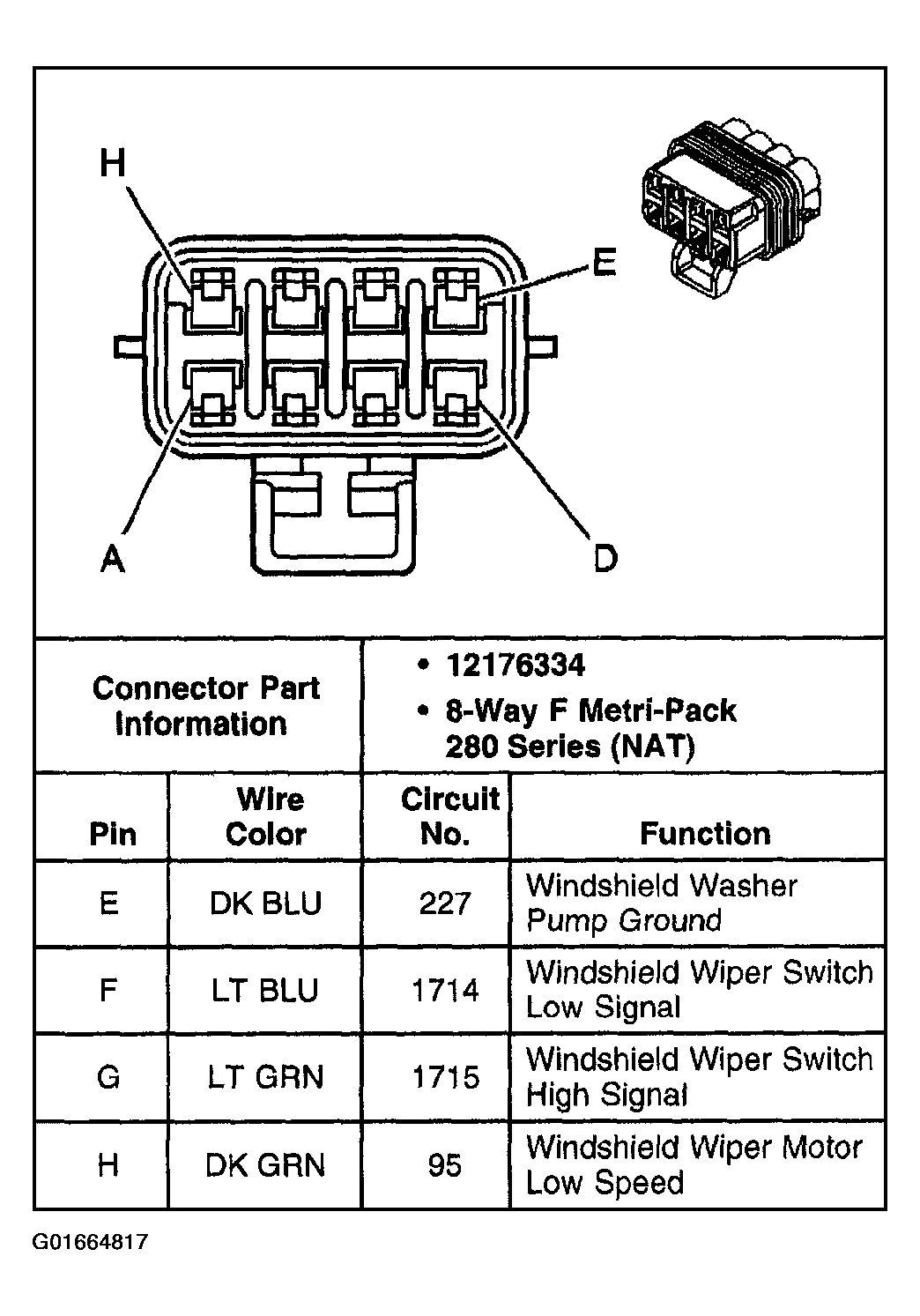 H

E

A

D

| Connector Part Information | • 12176334<br>• 8-Way F Metri-Pack 280 Series (NAT) |
|---|---|

| Pin | Wire Color | Circuit No. | Function |
|---|---|---|---|
| E | DK BLU | 227 | Windshield Washer Pump Ground |
| F | LT BLU | 1714 | Windshield Wiper Switch Low Signal |
| G | LT GRN | 1715 | Windshield Wiper Switch High Signal |
| H | DK GRN | 95 | Windshield Wiper Motor Low Speed |

G01664817