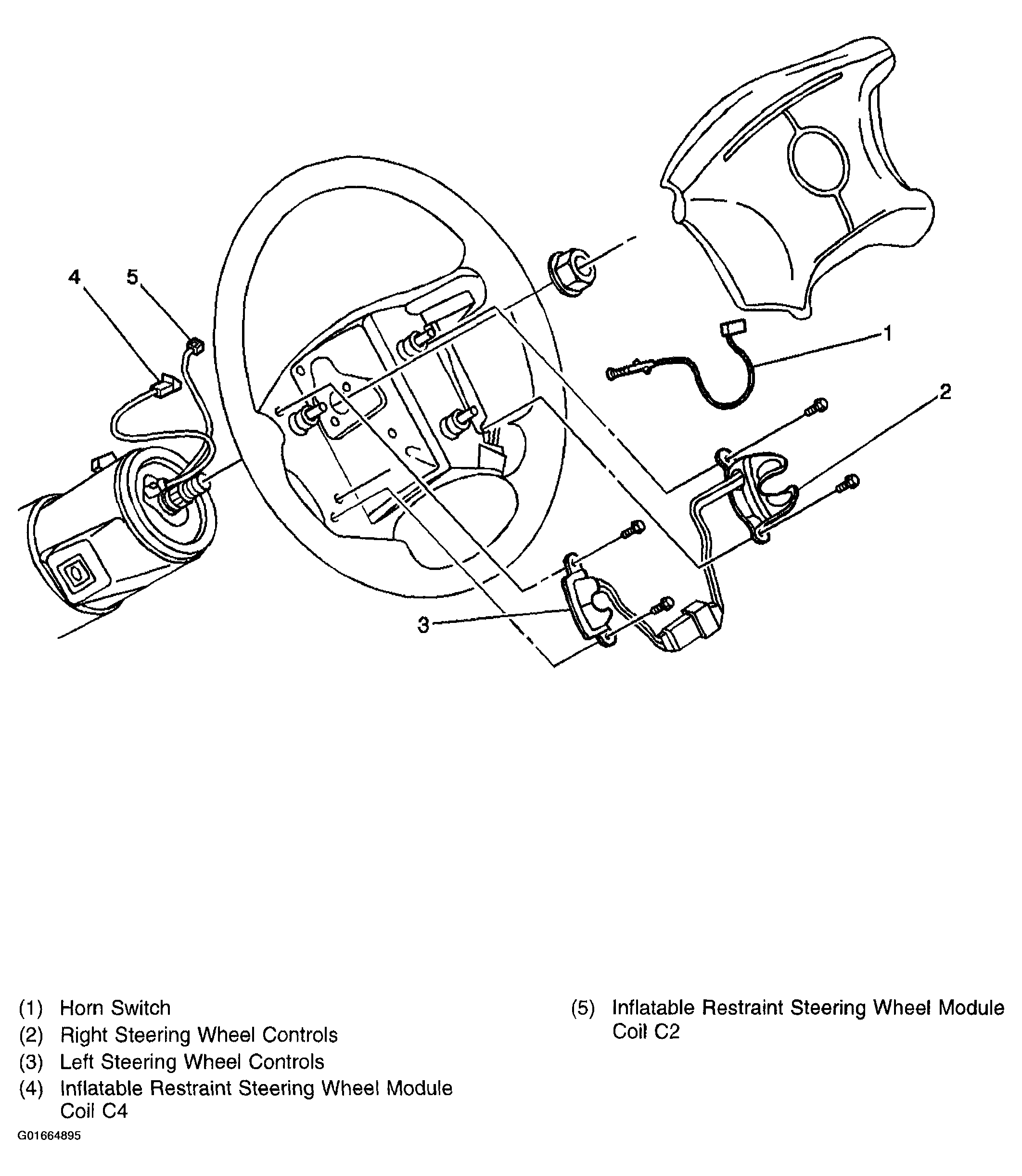 4
5
1
2
3

(1) Horn Switch
(2) Right Steering Wheel Controls
(3) Left Steering Wheel Controls
(4) Inflatable Restraint Steering Wheel Module Coil C4

(5) Inflatable Restraint Steering Wheel Module Coil C2

G01664895