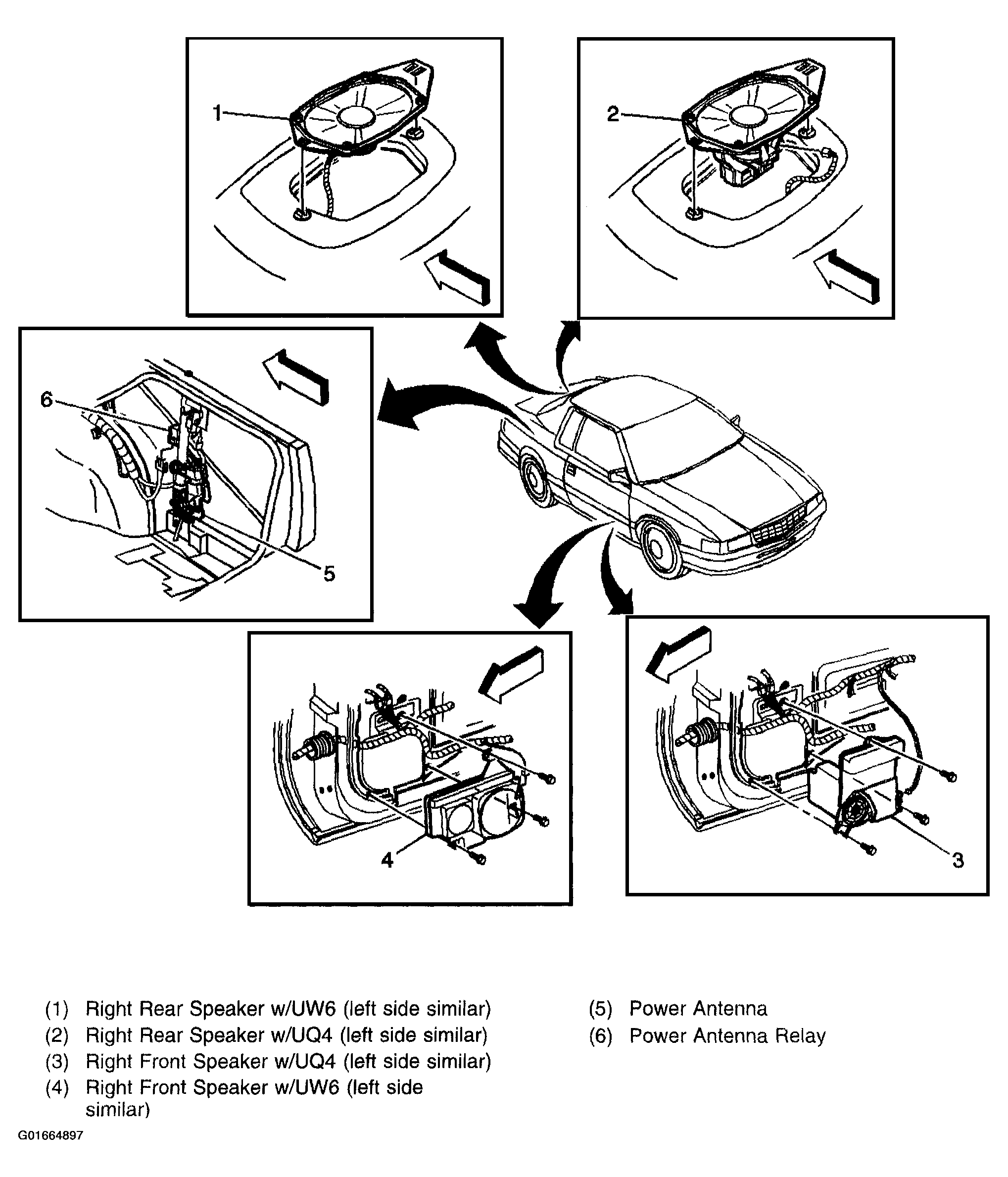 1
2
6
5
4
3

(1) Right Rear Speaker w/UW6 (left side similar)
(2) Right Rear Speaker w/UQ4 (left side similar)
(3) Right Front Speaker w/UQ4 (left side similar)
(4) Right Front Speaker w/UW6 (left side similar)

(5) Power Antenna
(6) Power Antenna Relay

G01664897