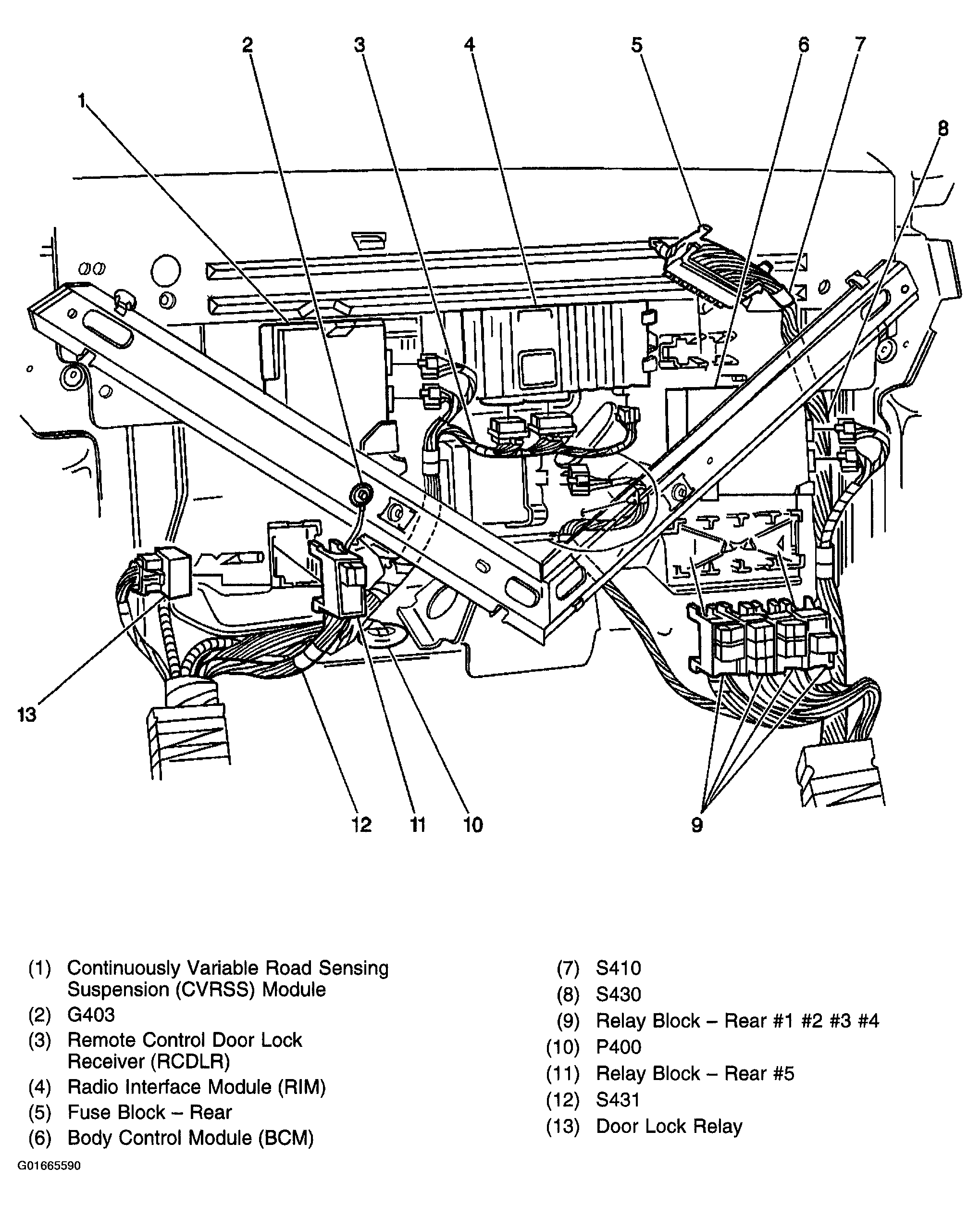 2 3 4 5 6 7

1

8

13

12 11 10 9

(1) Continuously Variable Road Sensing Suspension (CVRSS) Module
(2) G403
(3) Remote Control Door Lock Receiver (RCDLR)
(4) Radio Interface Module (RIM)
(5) Fuse Block – Rear
(6) Body Control Module (BCM)

(7) S410
(8) S430
(9) Relay Block – Rear #1 #2 #3 #4
(10) P400
(11) Relay Block – Rear #5
(12) S431
(13) Door Lock Relay

G01665590