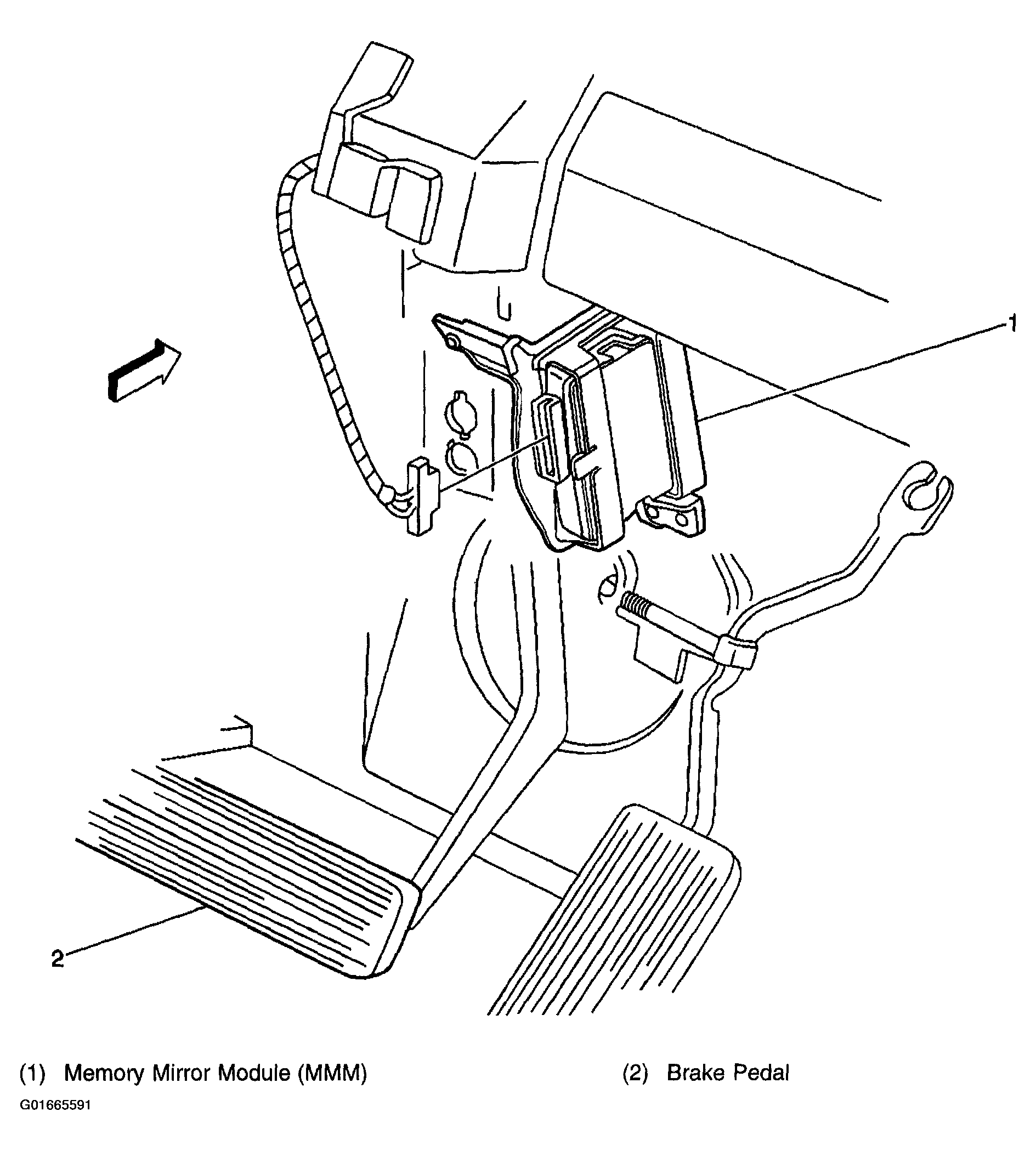 1

2

(1) Memory Mirror Module (MMM)

(2) Brake Pedal

G01665591