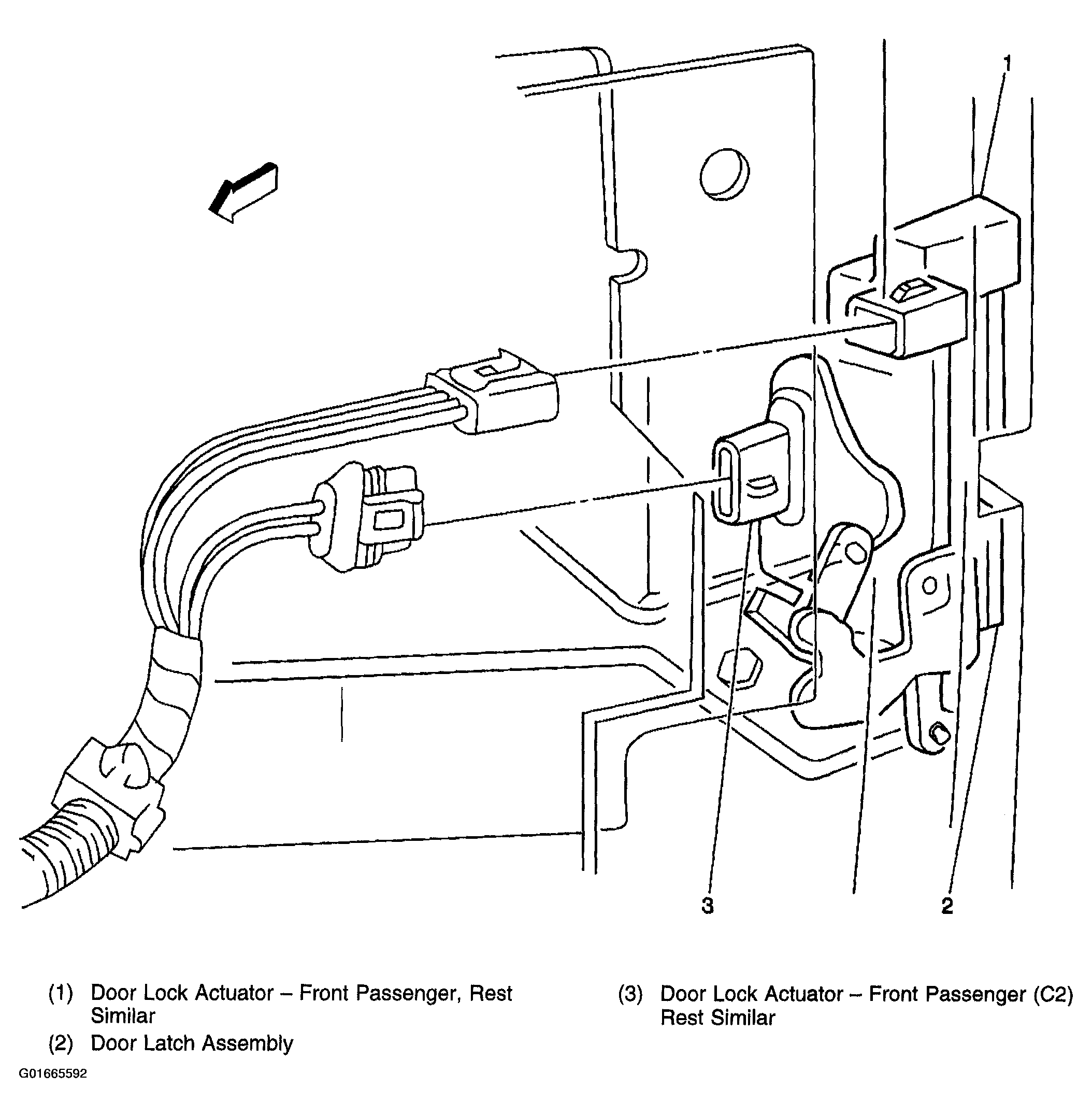 1

3

2

(1) Door Lock Actuator – Front Passenger, Rest Similar

(2) Door Latch Assembly

(3) Door Lock Actuator – Front Passenger (C2) Rest Similar

G01665592