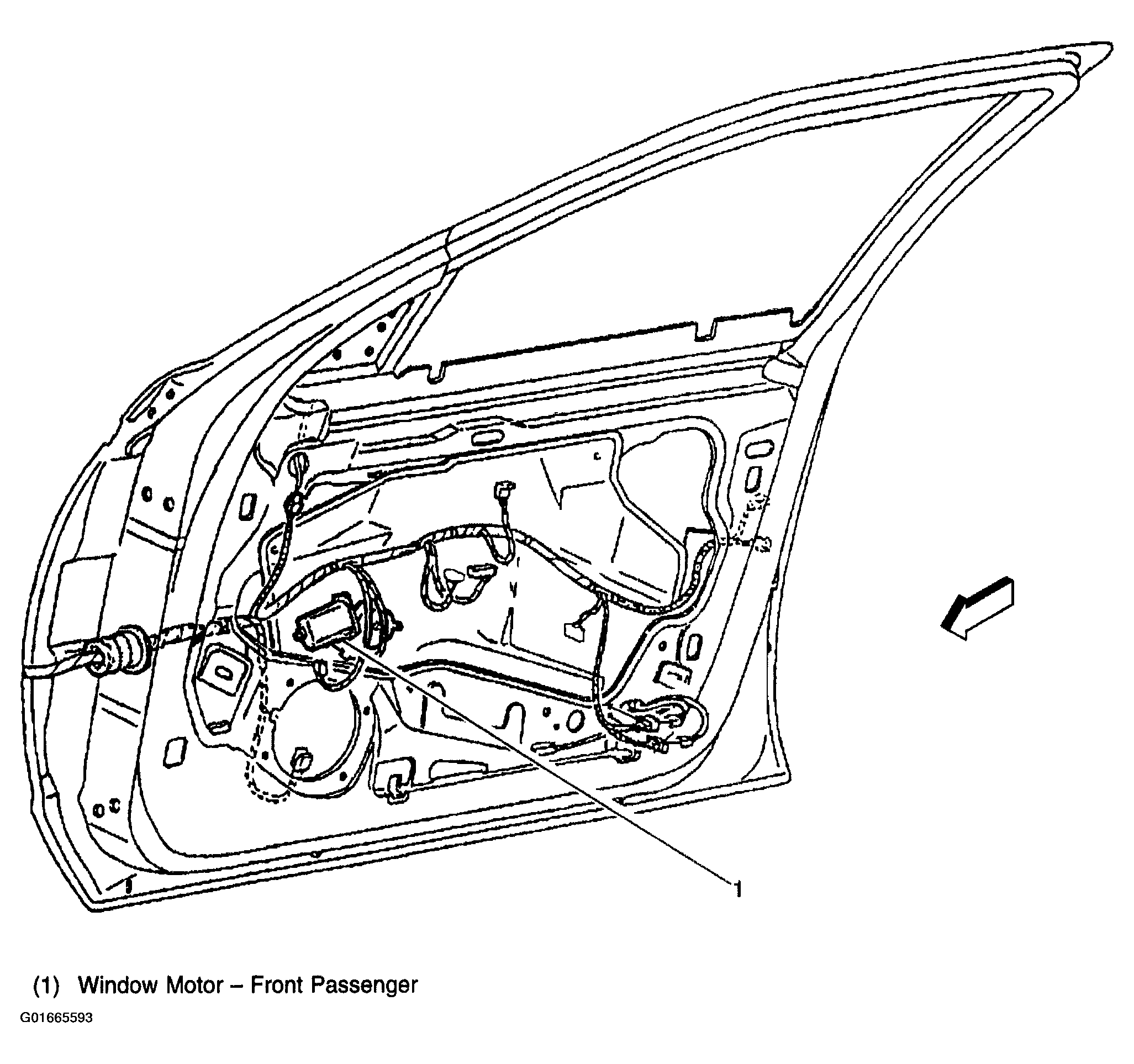 1

(1) Window Motor – Front Passenger

G01665593