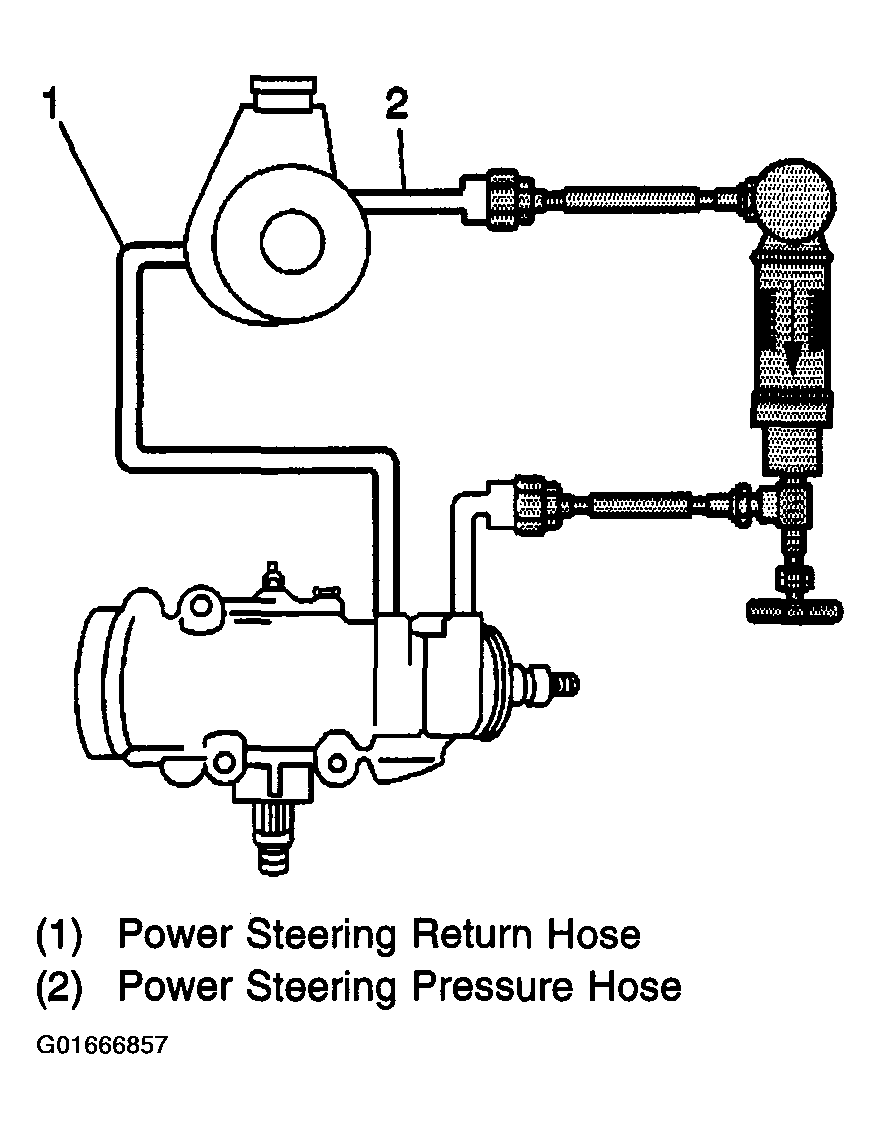 1
2

(1) Power Steering Return Hose
(2) Power Steering Pressure Hose

G01666857