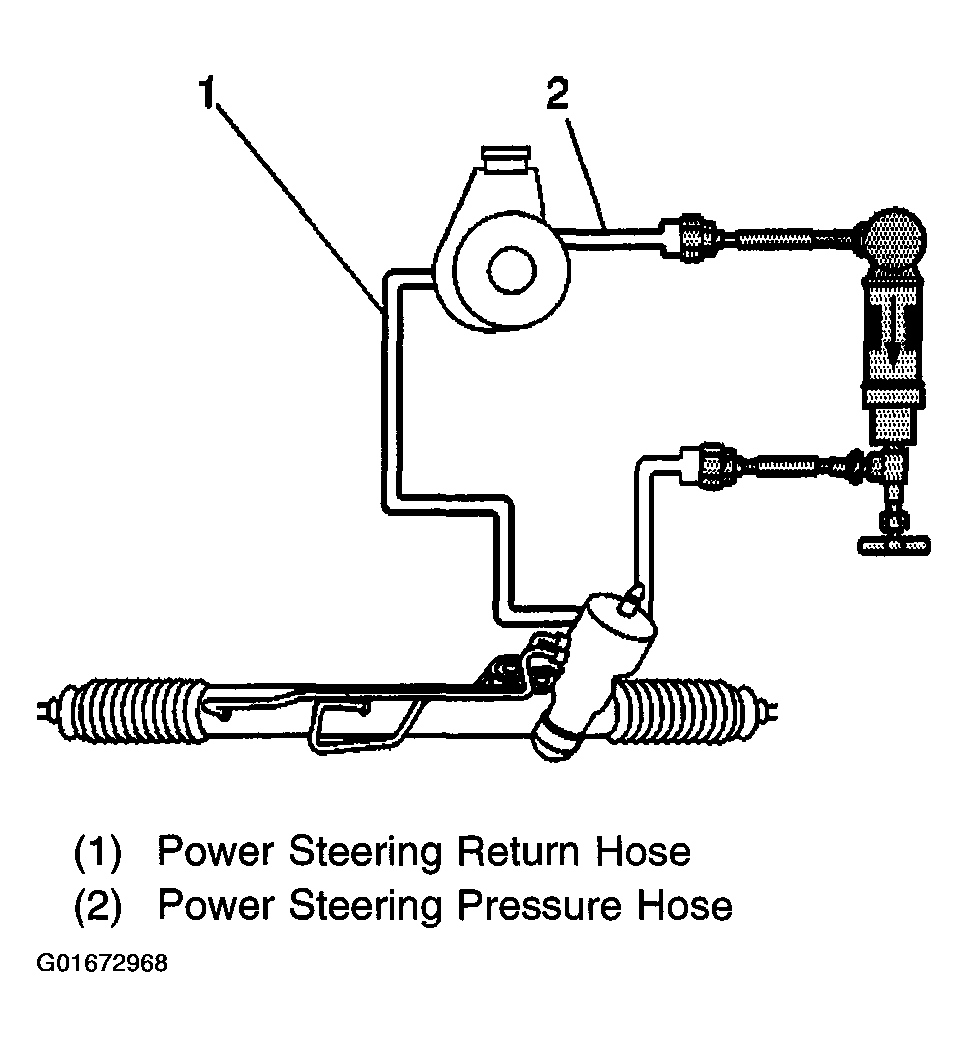 1
2

(1) Power Steering Return Hose
(2) Power Steering Pressure Hose

G01672968