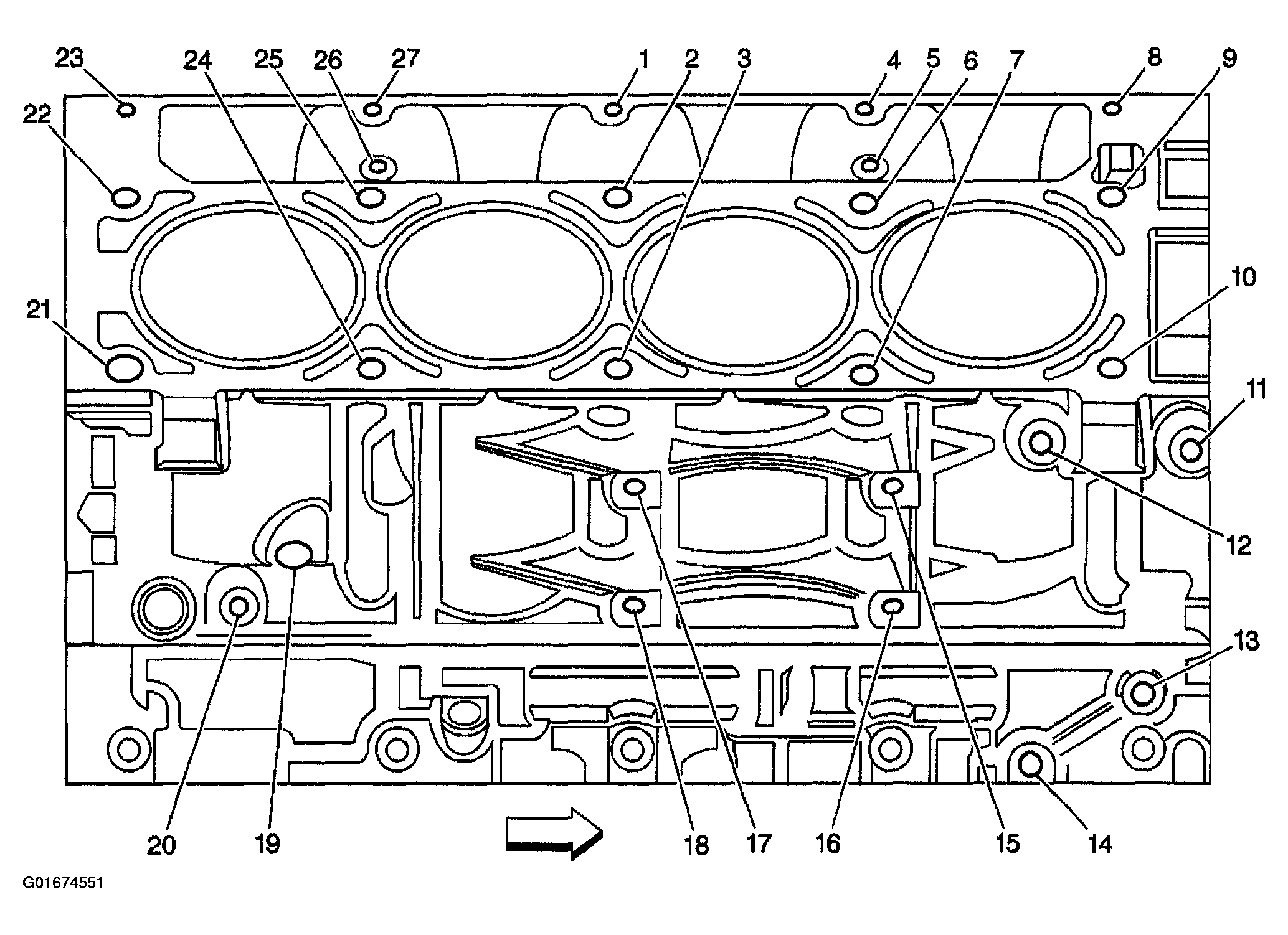 23
24
25
26
27
1
2
3
4
5
6
7
8
9
22
21
10
11
12
13
20
19
18
17
16
15
14
G01674551