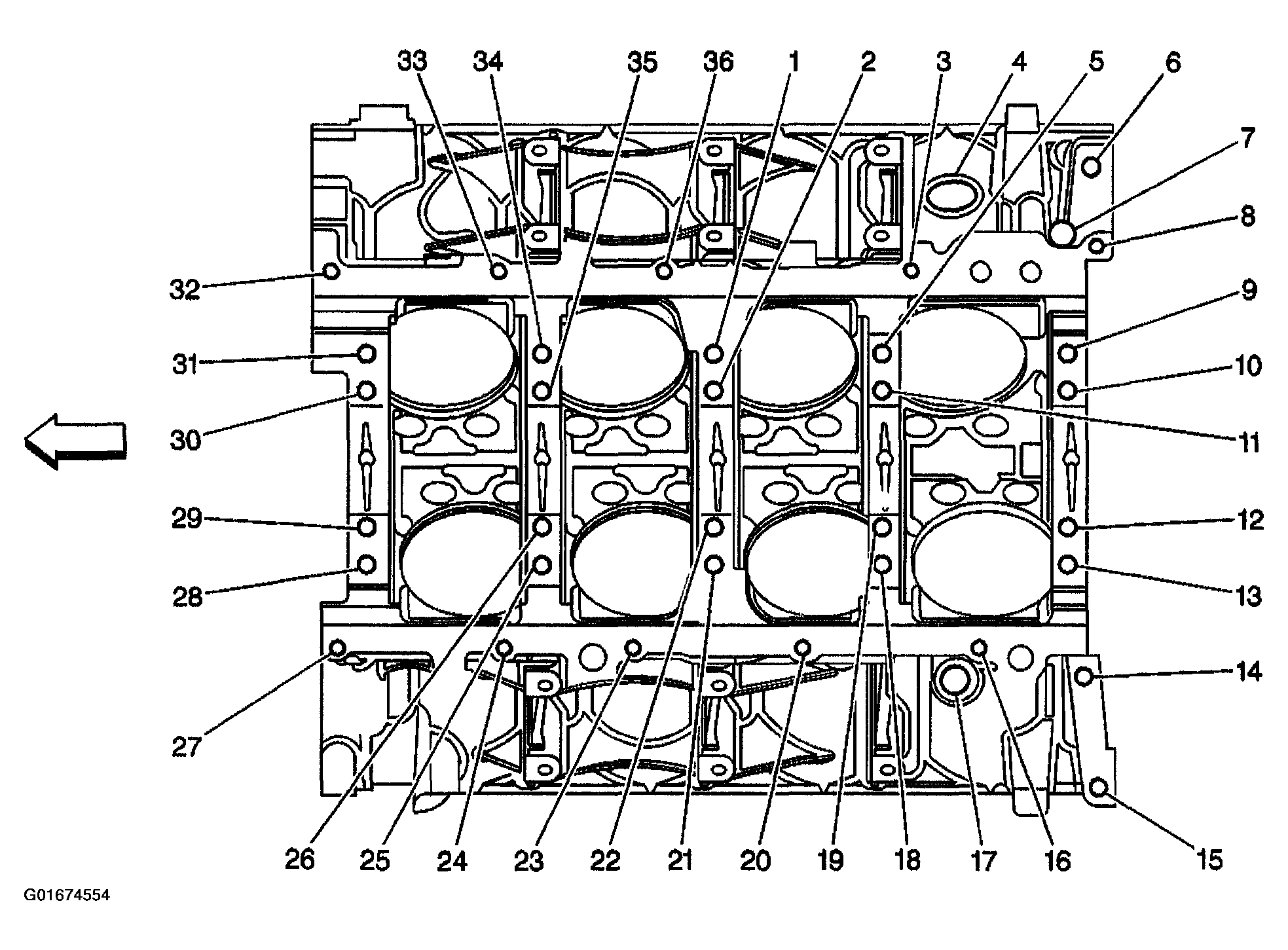 33 34 35 36 1 2 3 4 5 6

7

8

32

9

31

10

30

11

29

12

28

13

14

27

26 25 24 23 22 21 20 19 18 17 16 15

G01674554