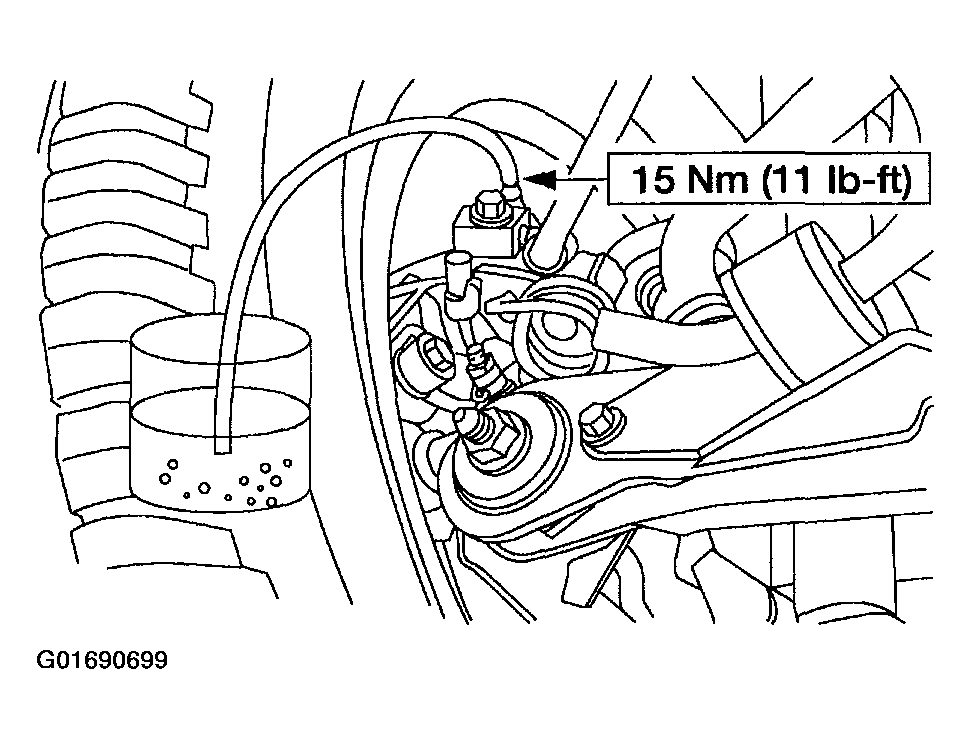 15 Nm (11 lb-ft)

G01690699